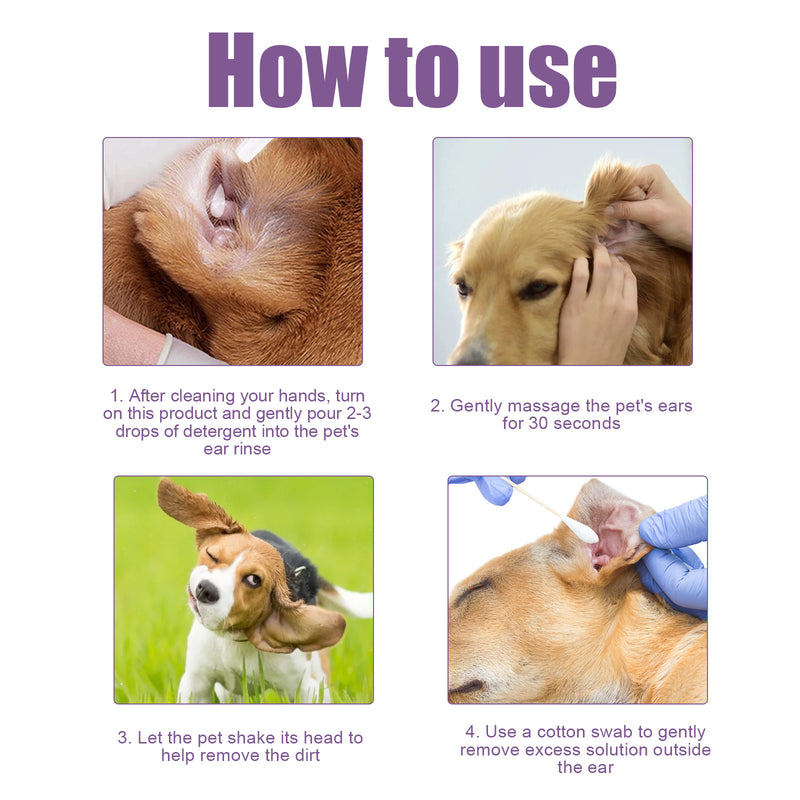 How to use

1. After cleaning your hands, turn on this product and gently pour 2-3 drops of detergent into the pet's ear rinse

2. Gently massage the pet's ears for 30 seconds

3. Let the pet shake its head to help remove the dirt

4. Use a cotton swab to gently remove excess solution outside the ear