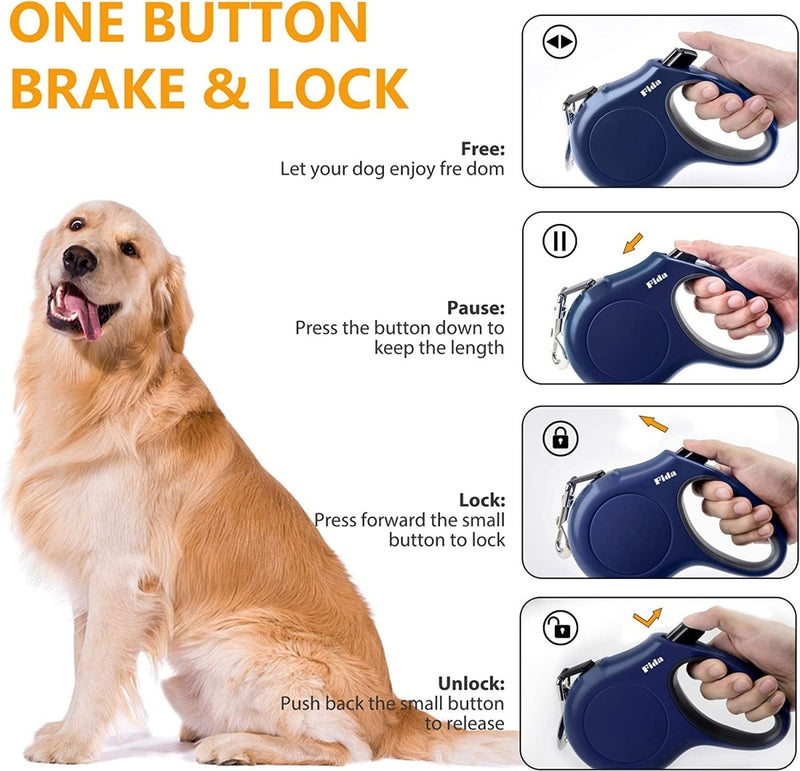 ONE BUTTON BRAKE & LOCK

Free:
Let your dog enjoy fre dom

Fida

Pause:
Press the button down to keep the length

Fida

Lock:
Press forward the small button to lock

Fida

Unlock:
Push back the small button to release

Fida