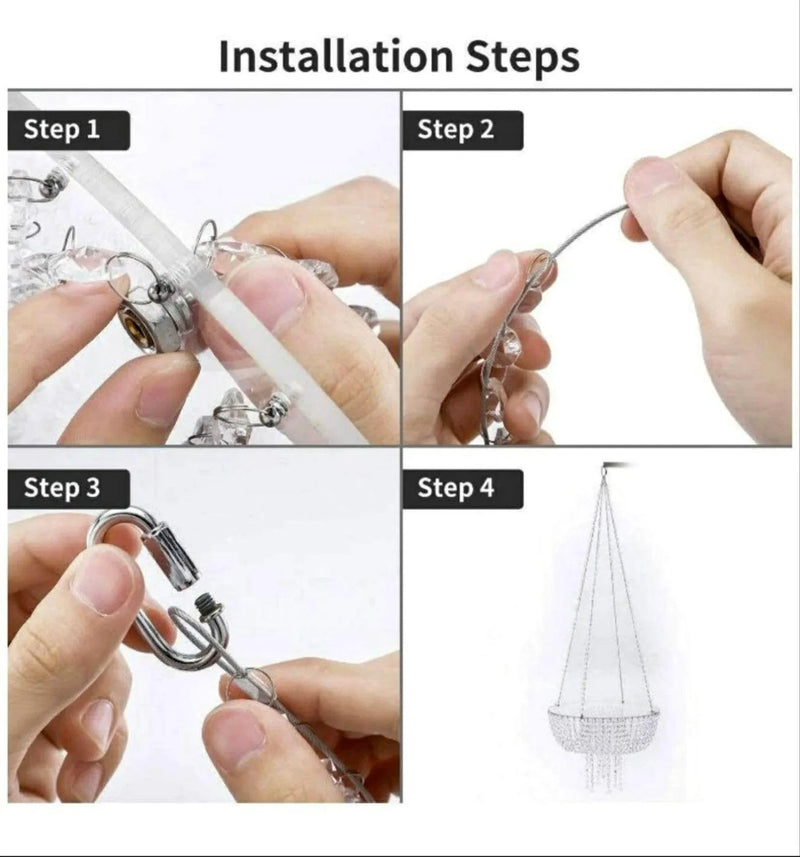 Installation Steps

Step 1

Step 2

Step 3

Step 4