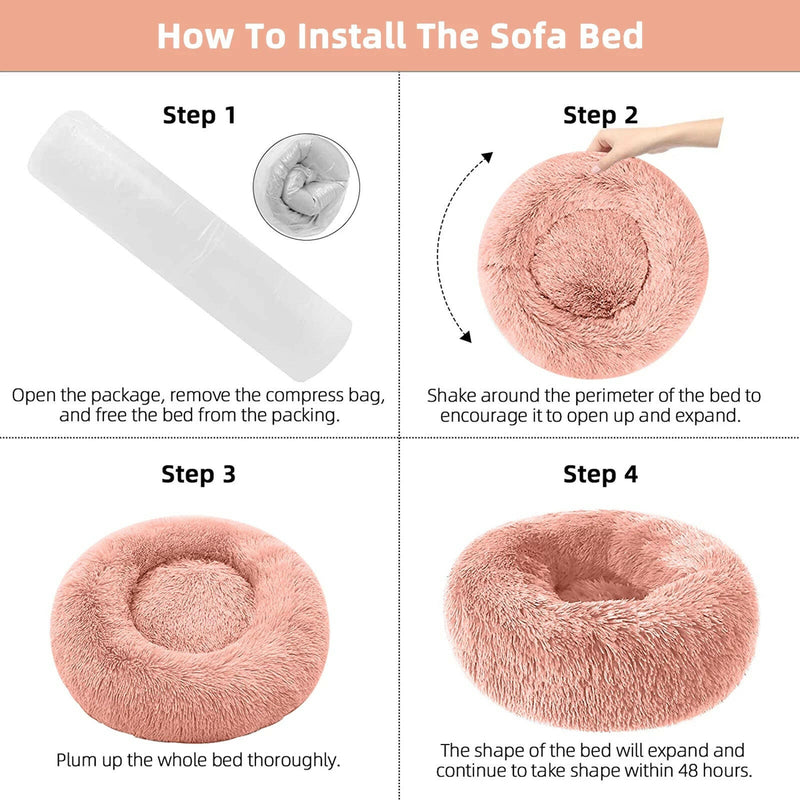 How To Install The Sofa Bed

Step 1

Open the package, remove the compress bag, and free the bed from the packing.

Step 2

Shake around the perimeter of the bed to encourage it to open up and expand.

Step 3

Plum up the whole bed thoroughly.

Step 4

The shape of the bed will expand and continue to take shape within 48 hours.