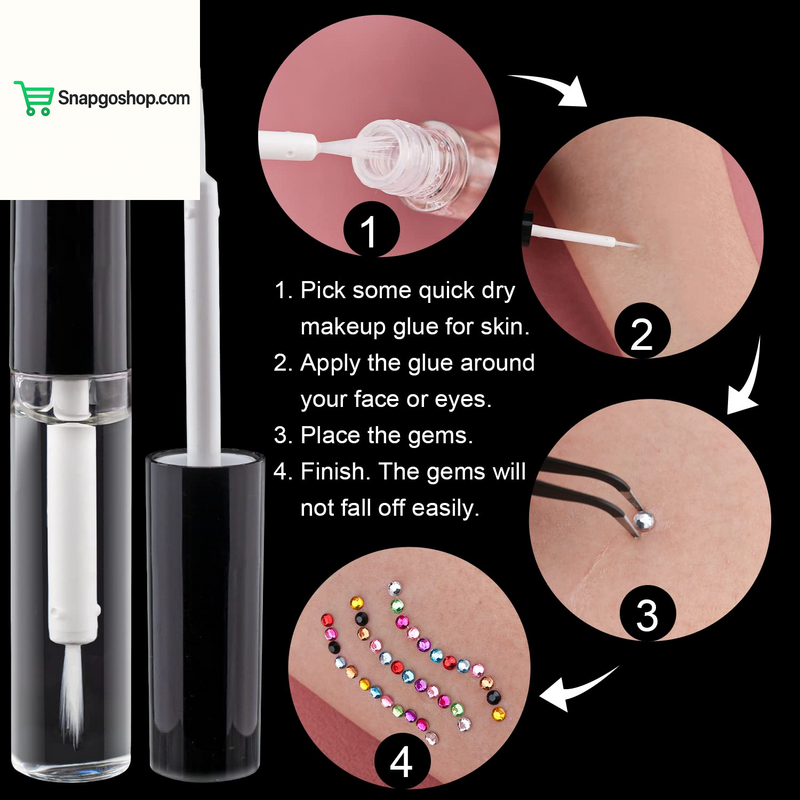 Snapgoshop.com

1

2

1. Pick some quick dry makeup glue for skin.
2. Apply the glue around your face or eyes.
3. Place the gems.
4. Finish. The gems will not fall off easily.

3

4