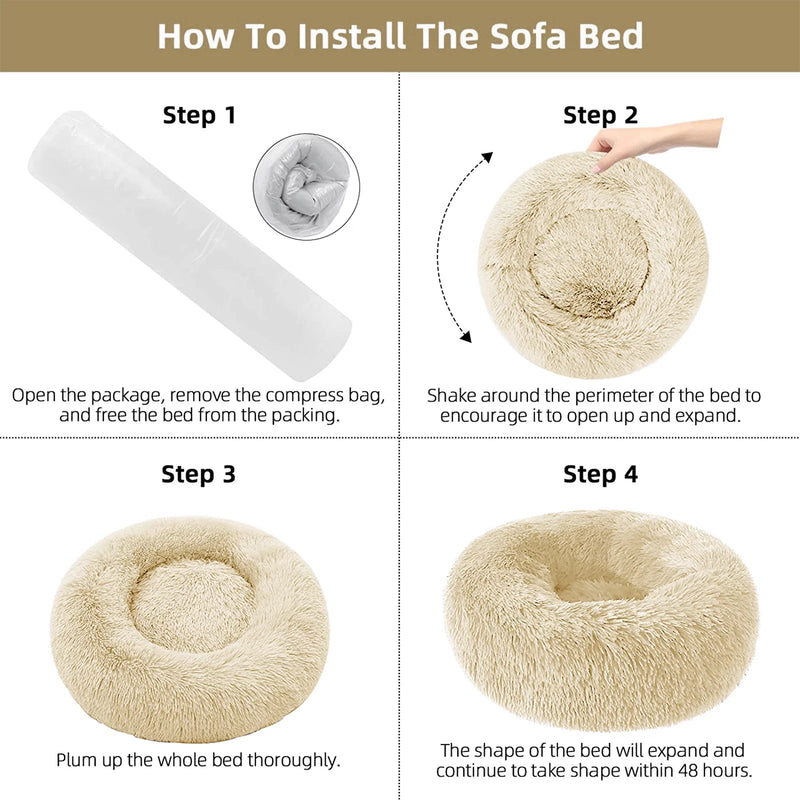 How To Install The Sofa Bed

Step 1

Open the package, remove the compress bag, and free the bed from the packing.

Step 2

Shake around the perimeter of the bed to encourage it to open up and expand.

Step 3

Plum up the whole bed thoroughly.

Step 4

The shape of the bed will expand and continue to take shape within 48 hours.