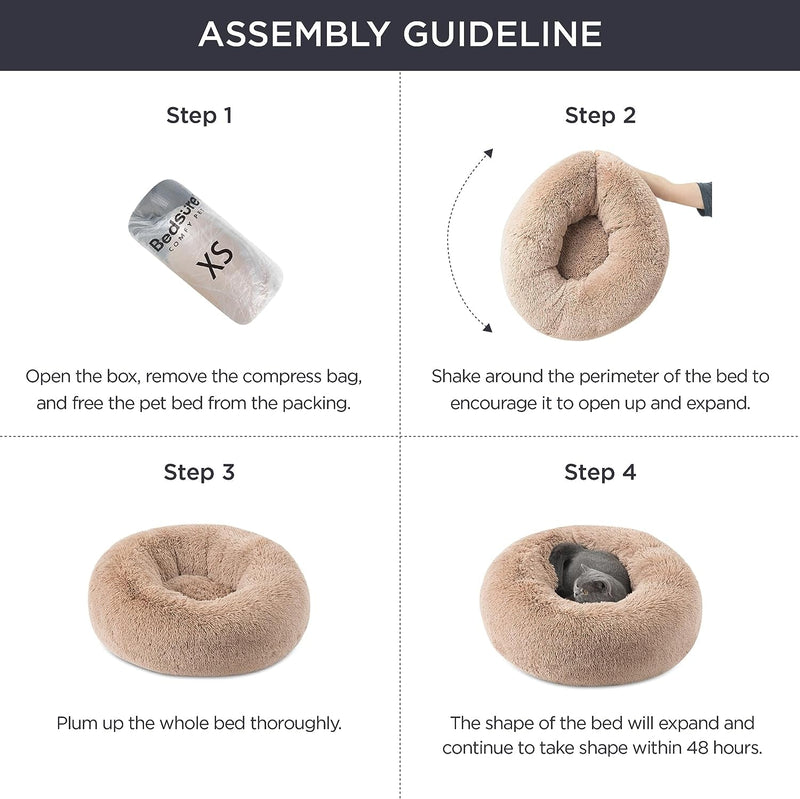 ASSEMBLY GUIDELINE

Step 1

Bedsure
COMFY PET
XS

Open the box, remove the compress bag, and free the pet bed from the packing.

Step 2

Shake around the perimeter of the bed to encourage it to open up and expand.

Step 3

Plum up the whole bed thoroughly.

Step 4

The shape of the bed will expand and continue to take shape within 48 hours.