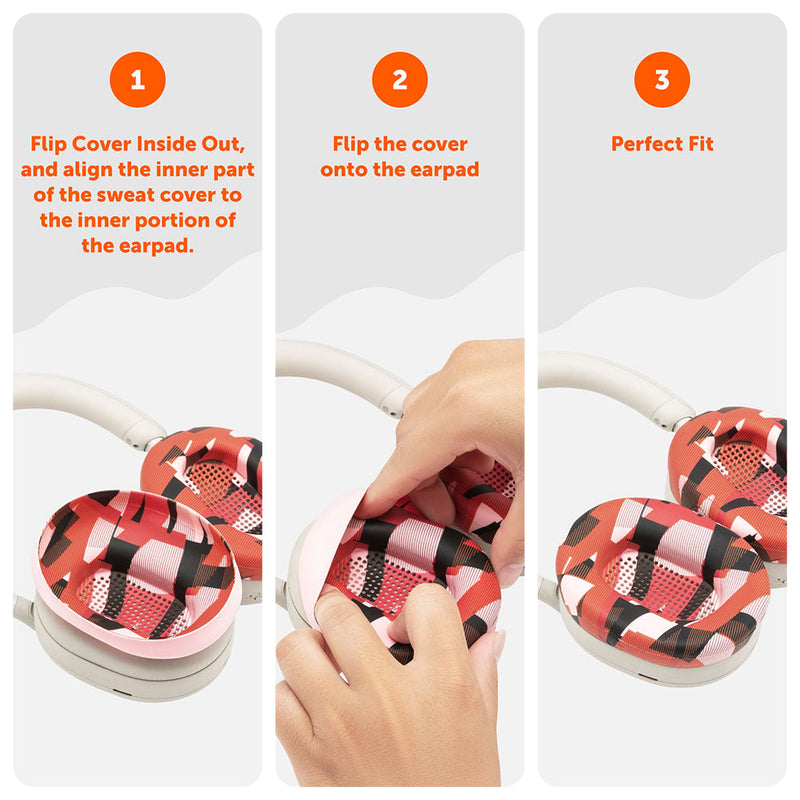 1

Flip Cover Inside Out, and align the inner part of the sweat cover to the inner portion of the earpad.

2

Flip the cover onto the earpad

3

Perfect Fit