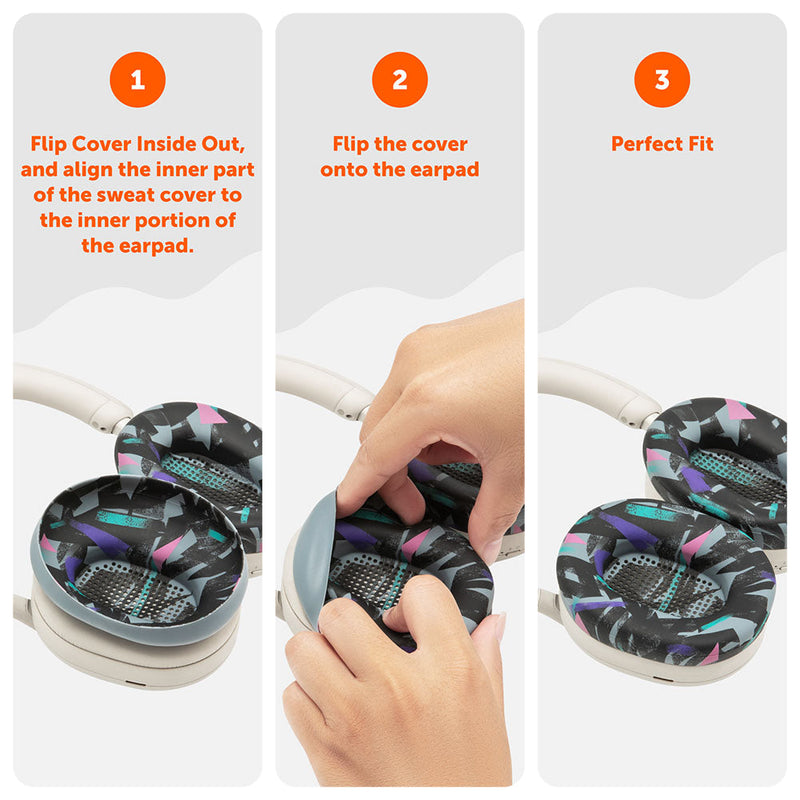 1

Flip Cover Inside Out, and align the inner part of the sweat cover to the inner portion of the earpad.

2

Flip the cover onto the earpad

3

Perfect Fit