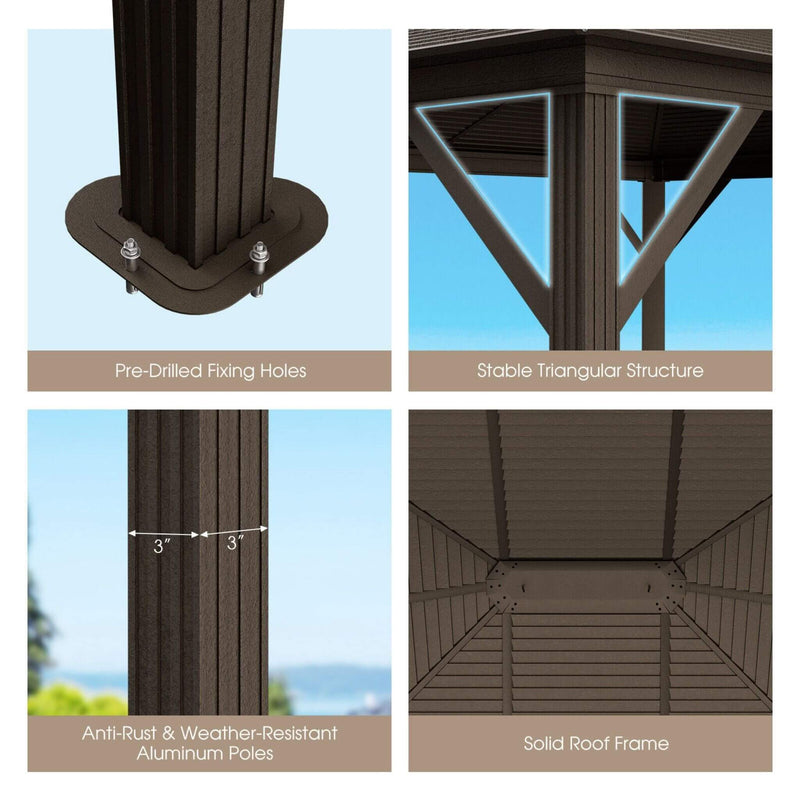 Pre-Drilled Fixing Holes

Stable Triangular Structure

3″

3″

Anti-Rust & Weather-Resistant Aluminum Poles

Solid Roof Frame