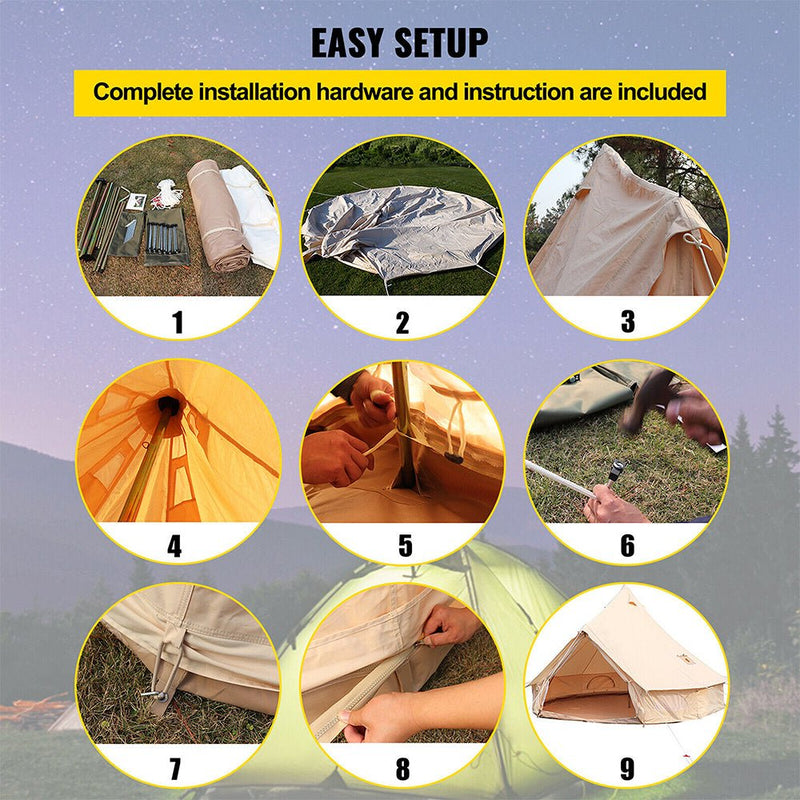 EASY SETUP

Complete installation hardware and instruction are included

1

2

3

4

5

6

7

8

9