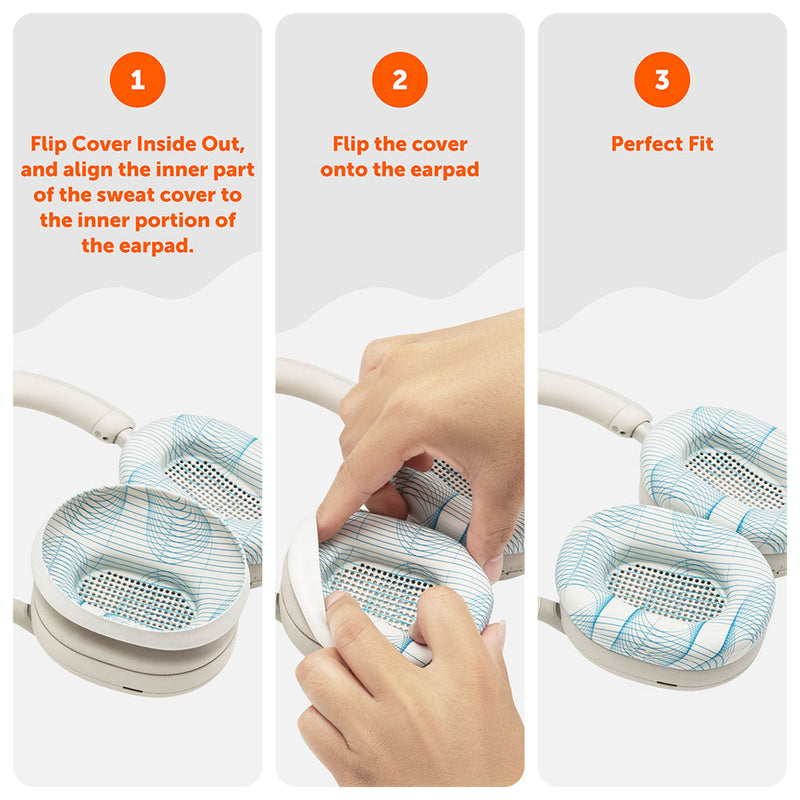 1

Flip Cover Inside Out, and align the inner part of the sweat cover to the inner portion of the earpad.

2

Flip the cover onto the earpad

3

Perfect Fit