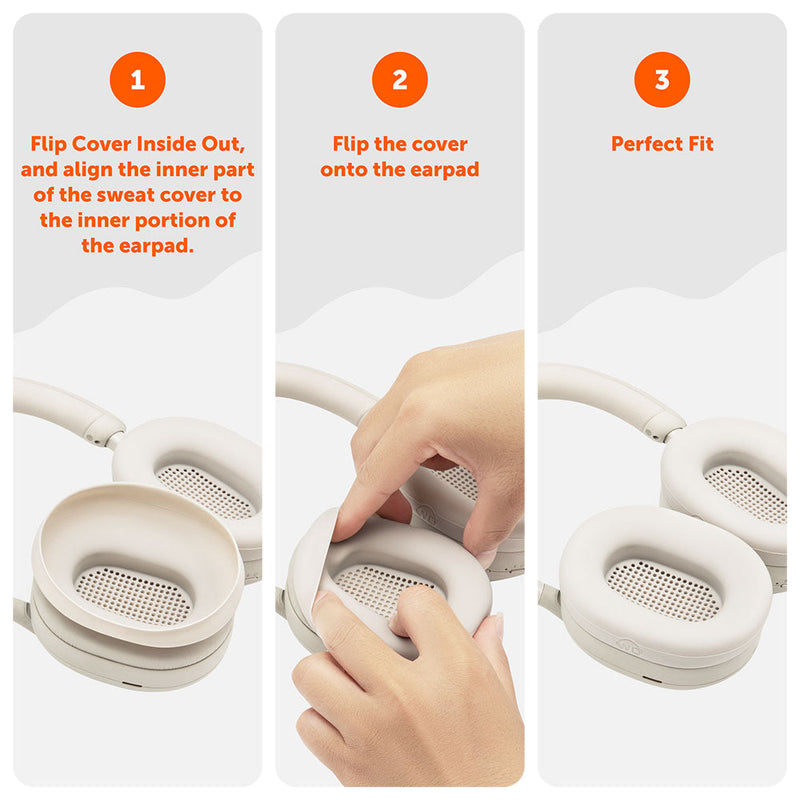 1

Flip Cover Inside Out, and align the inner part of the sweat cover to the inner portion of the earpad.

2

Flip the cover onto the earpad

3

Perfect Fit