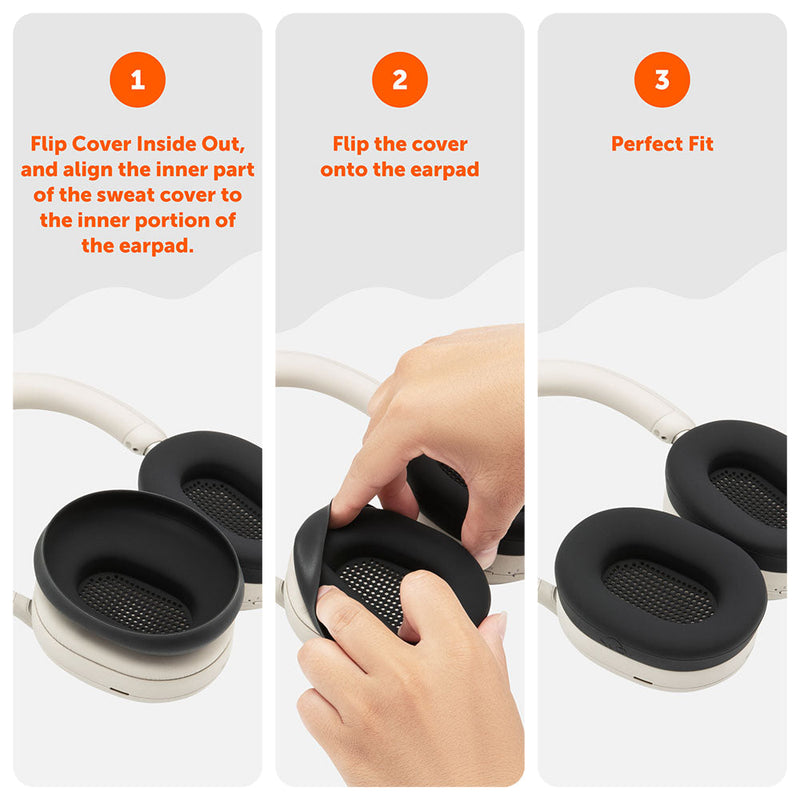 1

Flip Cover Inside Out, and align the inner part of the sweat cover to the inner portion of the earpad.

2

Flip the cover onto the earpad

3

Perfect Fit