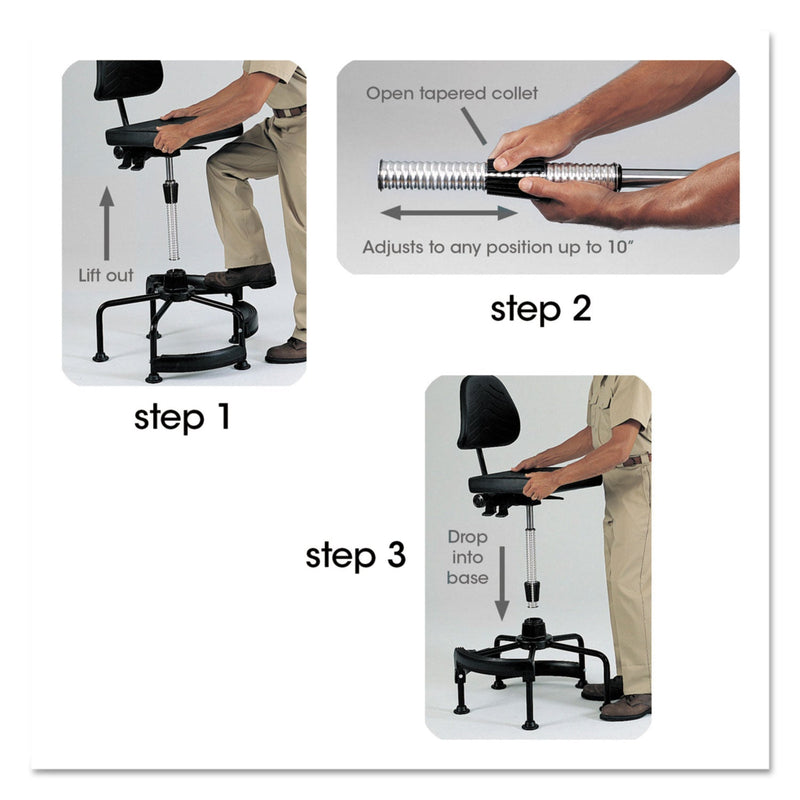 Lift out

step 1

Open tapered collet

Adjusts to any position up to 10"

step 2

step 3

Drop into base