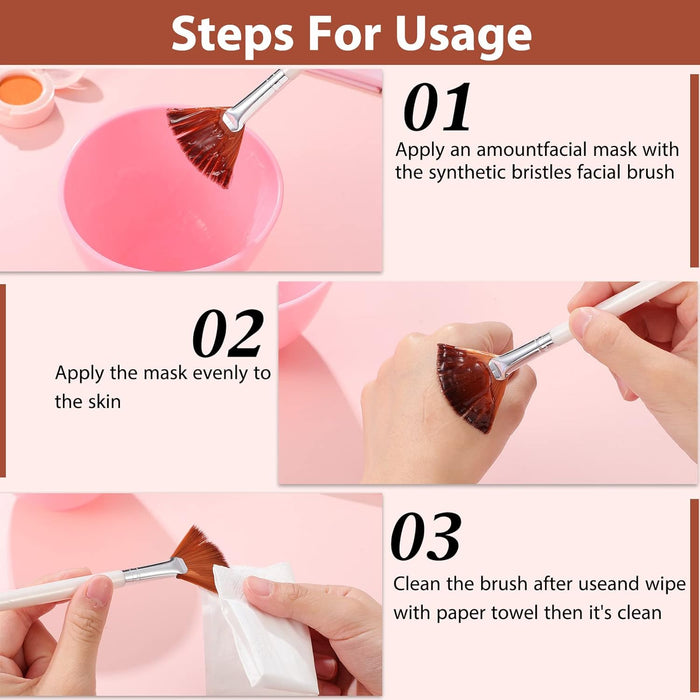 Steps For Usage

01
Apply an amountfacial mask with the synthetic bristles facial brush

02
Apply the mask evenly to the skin

03
Clean the brush after useand wipe with paper towel then it's clean