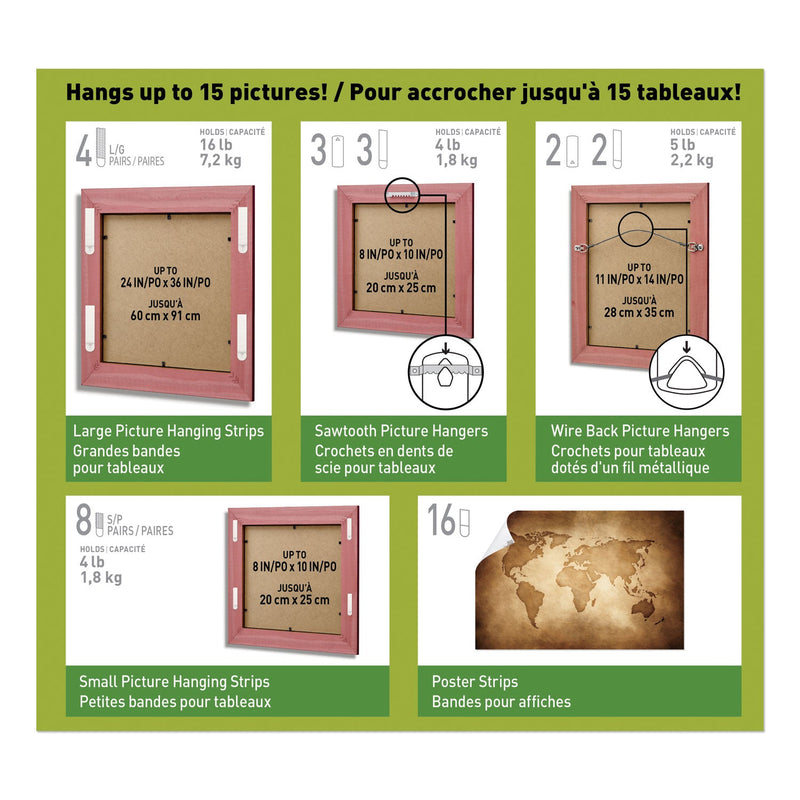 Hangs up to 15 pictures! / Pour accrocher jusqu'à 15 tableaux!

4 L/G PAIRS / PAIRES
HOLDS | CAPACITÉ
16 lb
7,2 kg

UP TO
24 IN/PO x 36 IN/PO
JUSQU'À
60 cm x 91 cm

Large Picture Hanging Strips
Grandes bandes pour tableaux

3 3
HOLDS | CAPACITÉ
4 lb
1,8 kg

UP TO
8 IN/PO x 10 IN/PO
JUSQU'À
20 cm x 25 cm

Sawtooth Picture Hangers
Crochets en dents de scie pour tableaux

2 2
HOLDS | CAPACITÉ
5 lb
2,2 kg

UP TO
11 IN/PO x 14 IN/PO
JUSQU'À
28 cm x 35 cm

Wire Back Picture Hangers
Crochets pour tableaux dotés d'un fil métallique

8 S/P PAIRS / PAIRES
HOLDS | CAPACITÉ
4 lb
1,8 kg

UP TO
8 IN/PO x 10 IN/PO
JUSQU'À
20 cm x 25 cm

Small Picture Hanging Strips
Petites bandes pour tableaux

16

Poster Strips
Bandes pour affiches