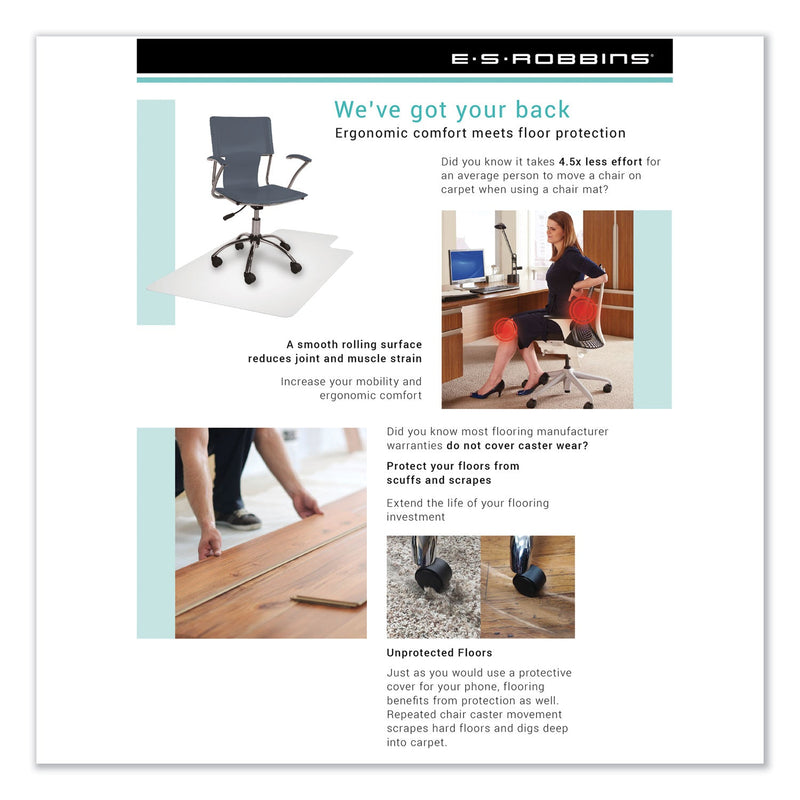 E·S·ROBBINS®

We've got your back

Ergonomic comfort meets floor protection

Did you know it takes 4.5x less effort for an average person to move a chair on carpet when using a chair mat?

A smooth rolling surface reduces joint and muscle strain

Increase your mobility and ergonomic comfort

Did you know most flooring manufacturer warranties do not cover caster wear?

Protect your floors from scuffs and scrapes

Extend the life of your flooring investment

Unprotected Floors

Just as you would use a protective cover for your phone, flooring benefits from protection as well. Repeated chair caster movement scrapes hard floors and digs deep into carpet.