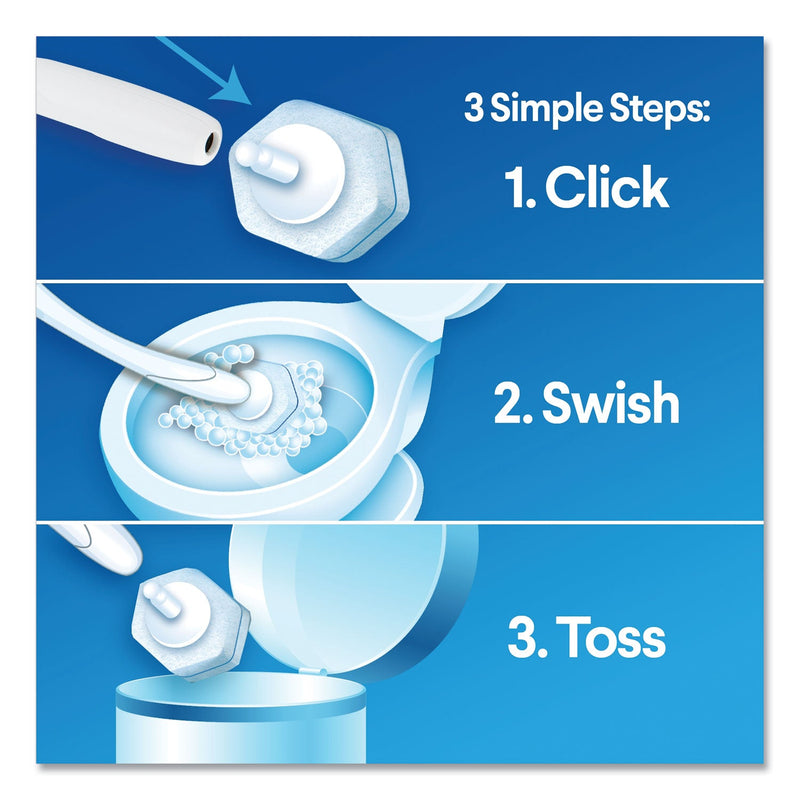 3 Simple Steps:

1. Click

2. Swish

3. Toss