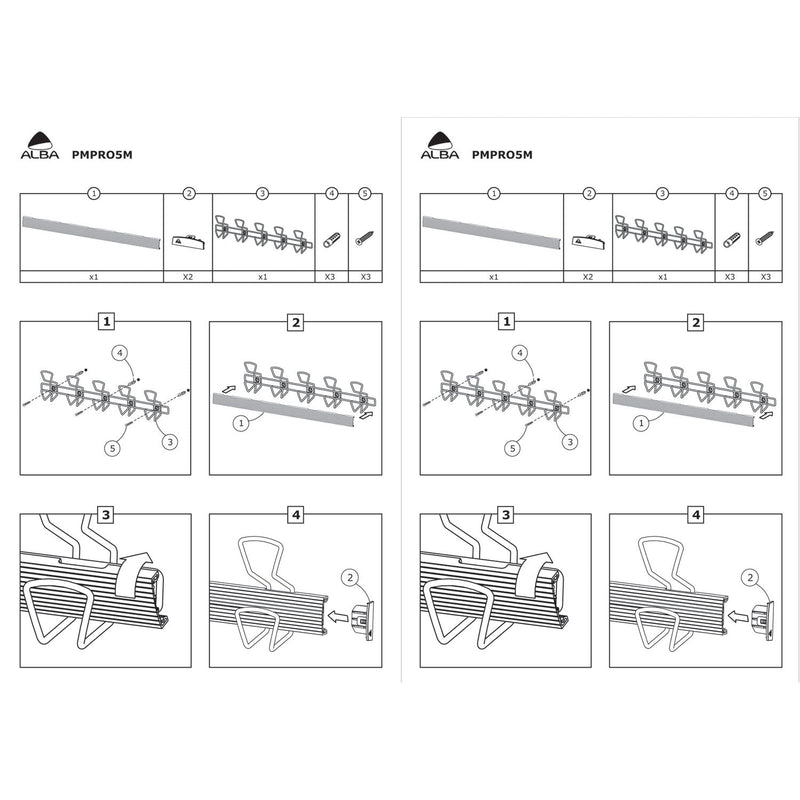 ALBA PMPRO5M

| 1 | 2 | 3 | 4 | 5 |
|---|---|---|---|---|
| x1 | X2 | x1 | X3 | X3 |

1

4

5

3

2

1

3

4

2

ALBA PMPRO5M

| 1 | 2 | 3 | 4 | 5 |
|---|---|---|---|---|
| x1 | X2 | x1 | X3 | X3 |

1

4

5

3

2

1

3

4

2