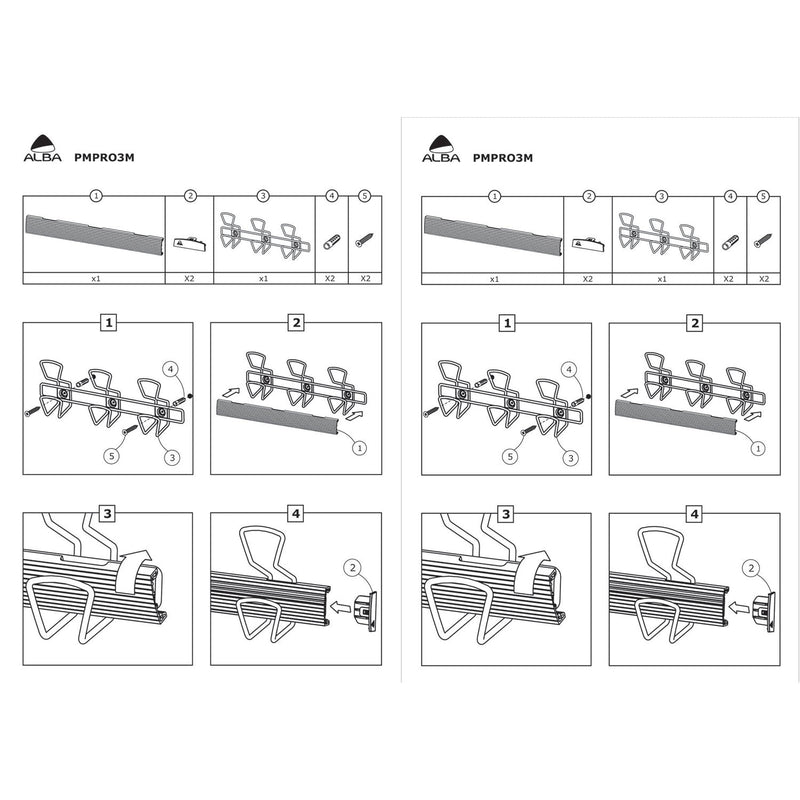 ALBA PMPRO3M

| 1 | 2 | 3 | 4 | 5 |
|---|---|---|---|---|
| x1 | X2 | x1 | X2 | X2 |

1

4

5

3

2

1

3

4

2

ALBA PMPRO3M

| 1 | 2 | 3 | 4 | 5 |
|---|---|---|---|---|
| x1 | X2 | x1 | X2 | X2 |

1

4

5

3

2

1

3

4

2