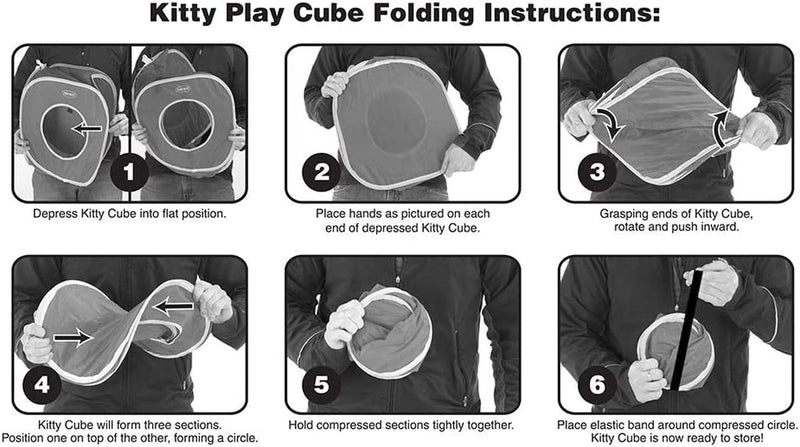 Kitty Play Cube Folding Instructions:

1
Depress Kitty Cube into flat position.

2
Place hands as pictured on each end of depressed Kitty Cube.

3
Grasping ends of Kitty Cube, rotate and push inward.

4
Kitty Cube will form three sections. Position one on top of the other, forming a circle.

5
Hold compressed sections tightly together.

6
Place elastic band around compressed circle. Kitty Cube is now ready to store!