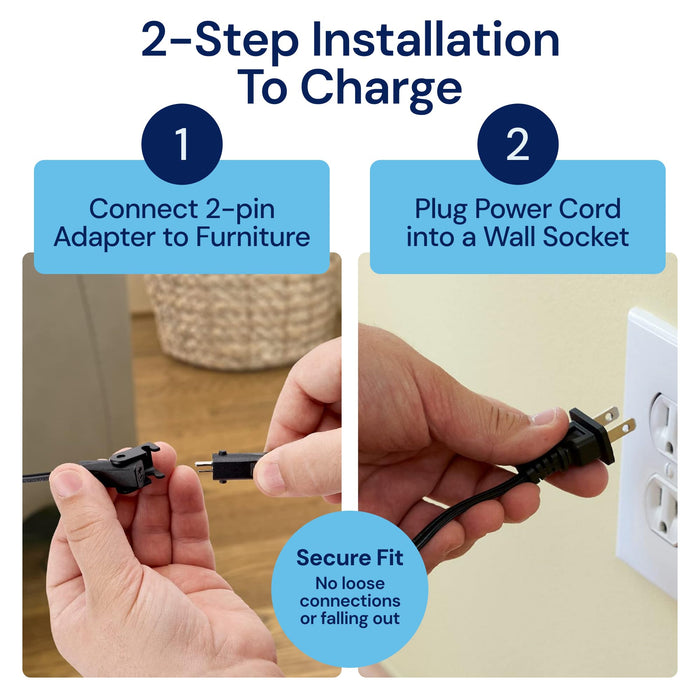 2-Step Installation To Charge

1

Connect 2-pin Adapter to Furniture

2

Plug Power Cord into a Wall Socket

Secure Fit

No loose connections or falling out