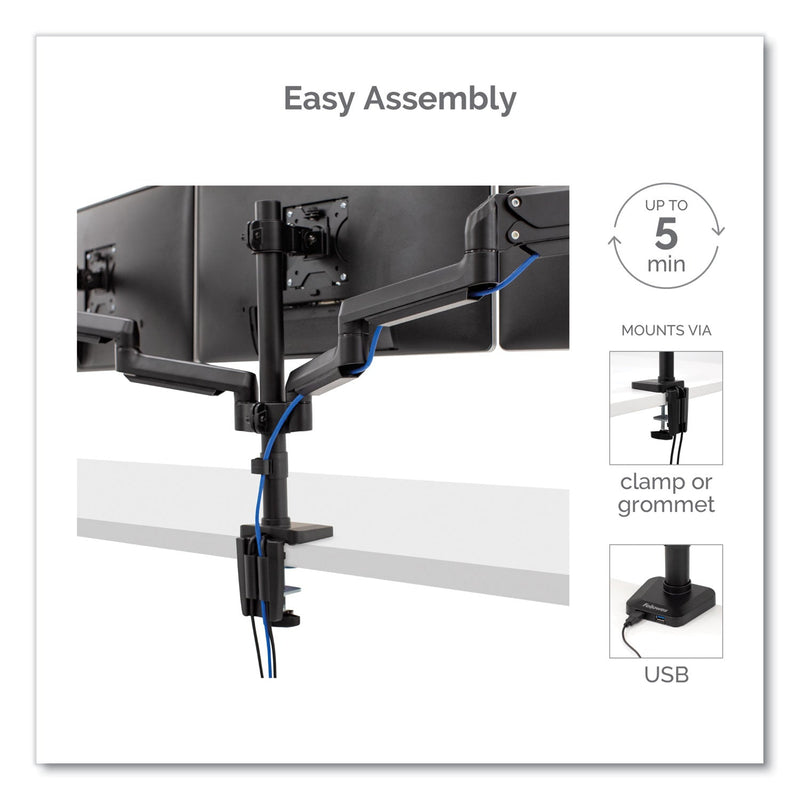 Easy Assembly

UP TO
5
min

MOUNTS VIA

clamp or grommet

Fellowes

USB