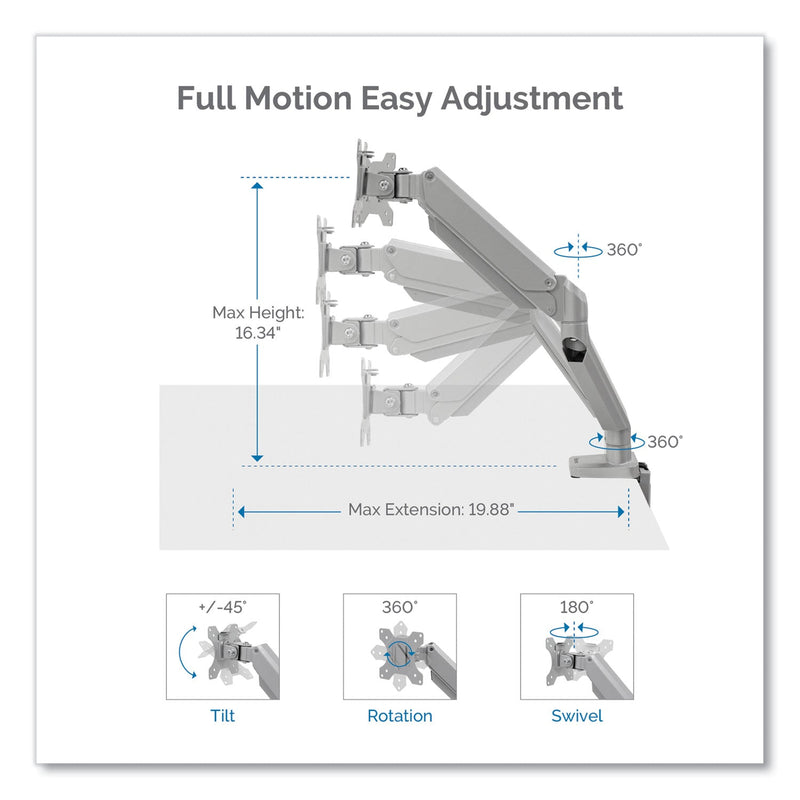 Full Motion Easy Adjustment

360°

Max Height: 16.34"

360°

Max Extension: 19.88"

+/-45°

Tilt

360°

Rotation

180°

Swivel