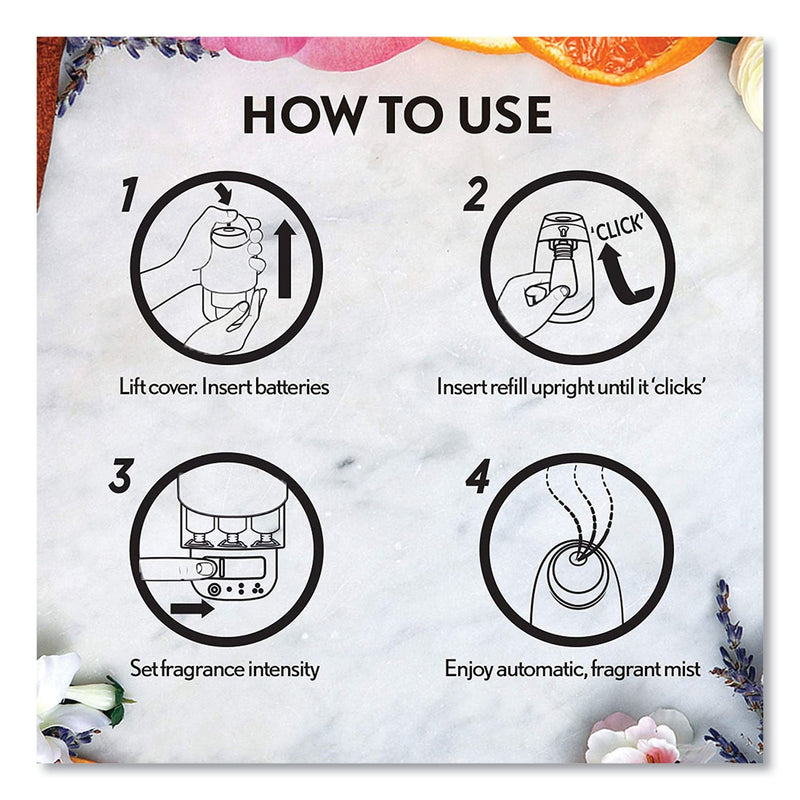 HOW TO USE

1

Lift cover. Insert batteries

2

'CLICK'

Insert refill upright until it 'clicks'

3

Set fragrance intensity

4

Enjoy automatic, fragrant mist