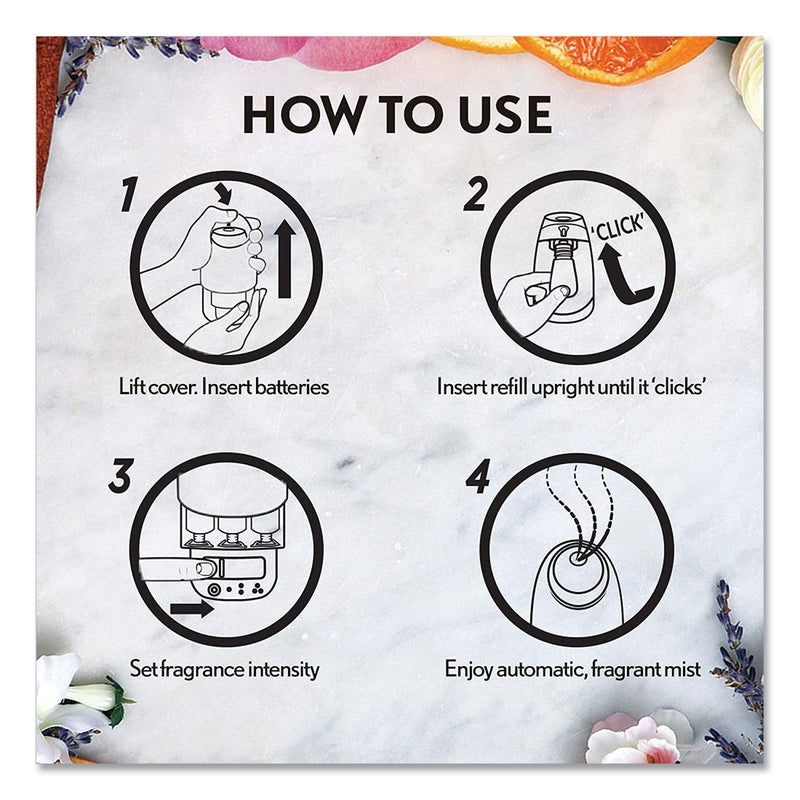 HOW TO USE

1

Lift cover. Insert batteries

2

'CLICK'

Insert refill upright until it 'clicks'

3

Set fragrance intensity

4

Enjoy automatic, fragrant mist