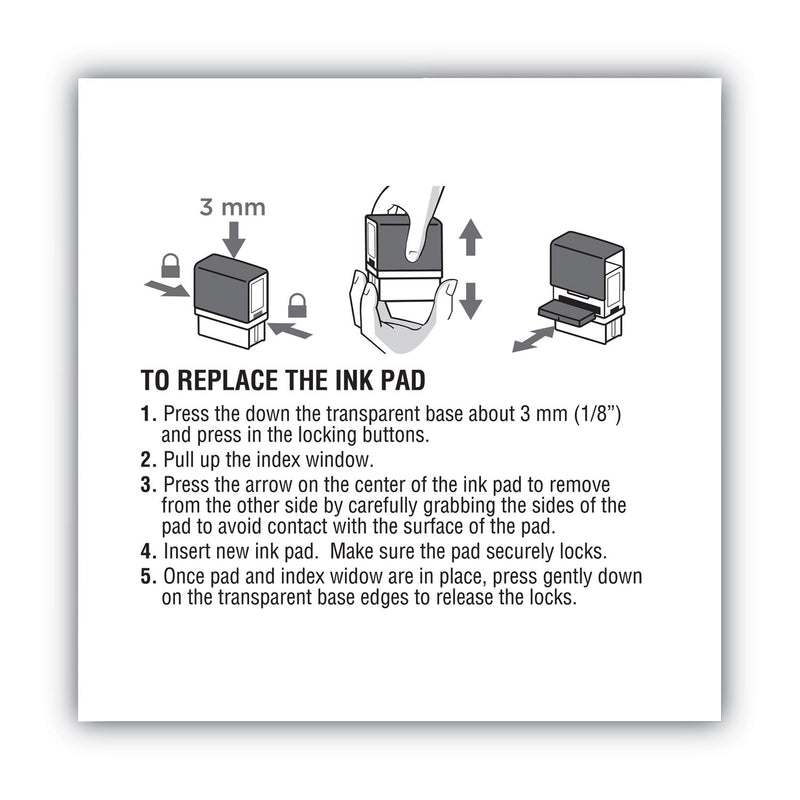 3 mm

TO REPLACE THE INK PAD

1. Press the down the transparent base about 3 mm (1/8") and press in the locking buttons.
2. Pull up the index window.
3. Press the arrow on the center of the ink pad to remove from the other side by carefully grabbing the sides of the pad to avoid contact with the surface of the pad.
4. Insert new ink pad. Make sure the pad securely locks.
5. Once pad and index widow are in place, press gently down on the transparent base edges to release the locks.