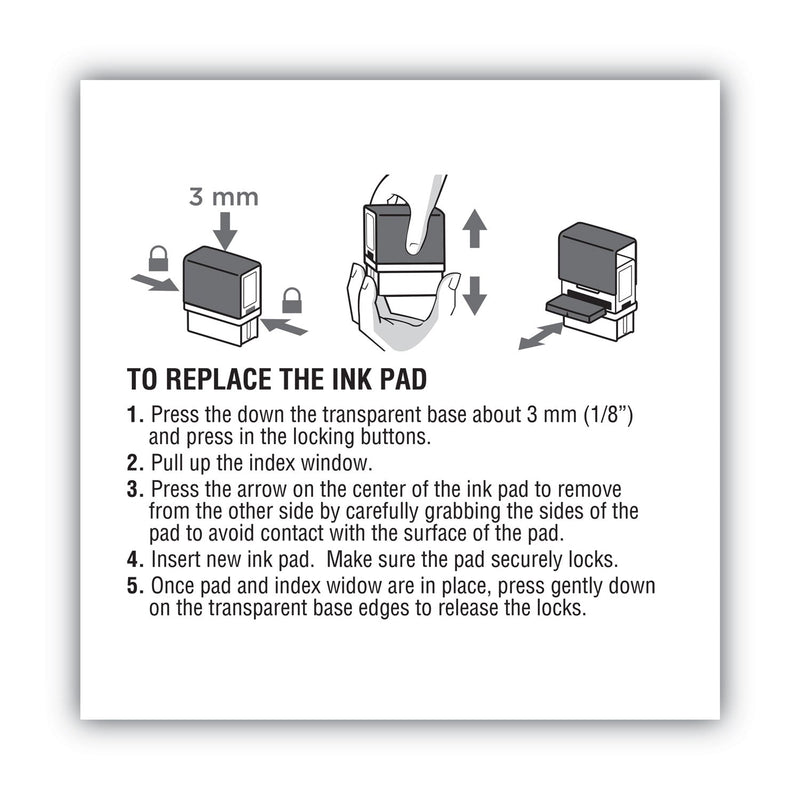 3 mm

TO REPLACE THE INK PAD

1. Press the down the transparent base about 3 mm (1/8") and press in the locking buttons.
2. Pull up the index window.
3. Press the arrow on the center of the ink pad to remove from the other side by carefully grabbing the sides of the pad to avoid contact with the surface of the pad.
4. Insert new ink pad. Make sure the pad securely locks.
5. Once pad and index widow are in place, press gently down on the transparent base edges to release the locks.