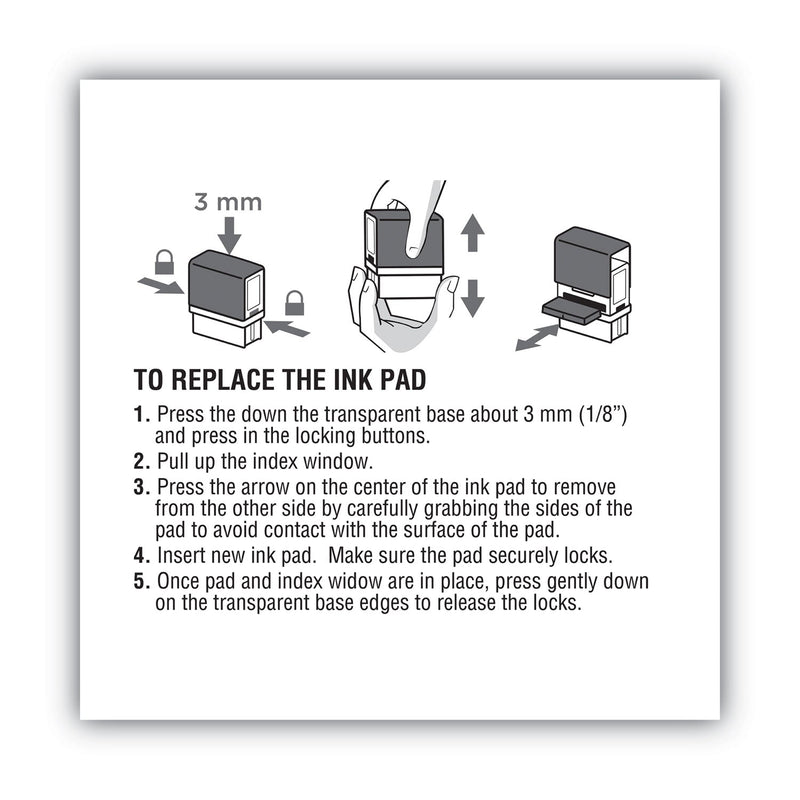 3 mm

TO REPLACE THE INK PAD

1. Press the down the transparent base about 3 mm (1/8") and press in the locking buttons.

2. Pull up the index window.

3. Press the arrow on the center of the ink pad to remove from the other side by carefully grabbing the sides of the pad to avoid contact with the surface of the pad.

4. Insert new ink pad. Make sure the pad securely locks.

5. Once pad and index widow are in place, press gently down on the transparent base edges to release the locks.