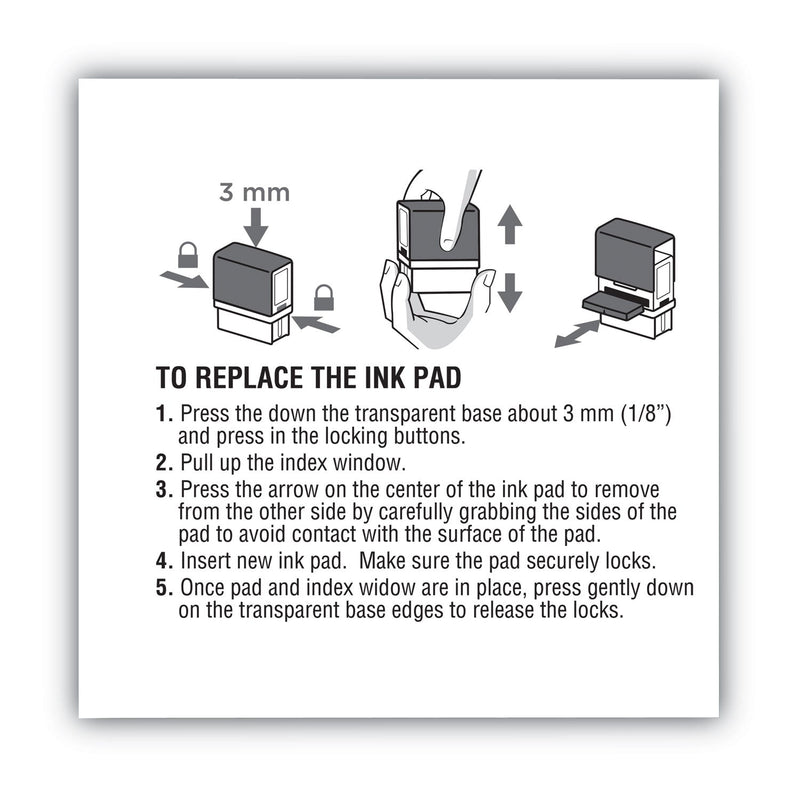 3 mm

TO REPLACE THE INK PAD

1. Press the down the transparent base about 3 mm (1/8") and press in the locking buttons.

2. Pull up the index window.

3. Press the arrow on the center of the ink pad to remove from the other side by carefully grabbing the sides of the pad to avoid contact with the surface of the pad.

4. Insert new ink pad. Make sure the pad securely locks.

5. Once pad and index widow are in place, press gently down on the transparent base edges to release the locks.