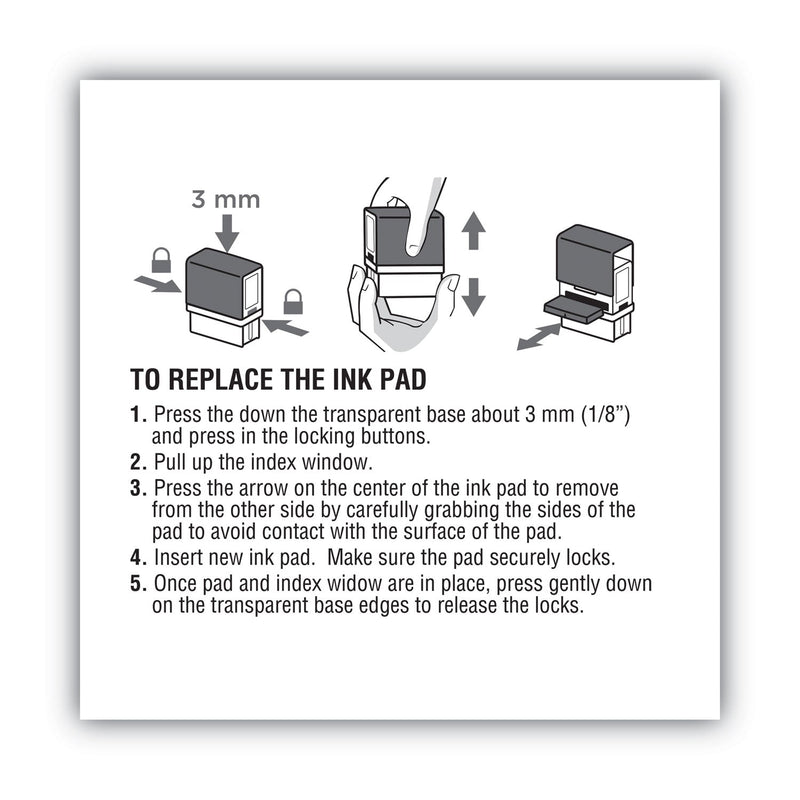 3 mm

TO REPLACE THE INK PAD

1. Press the down the transparent base about 3 mm (1/8") and press in the locking buttons.
2. Pull up the index window.
3. Press the arrow on the center of the ink pad to remove from the other side by carefully grabbing the sides of the pad to avoid contact with the surface of the pad.
4. Insert new ink pad. Make sure the pad securely locks.
5. Once pad and index widow are in place, press gently down on the transparent base edges to release the locks.