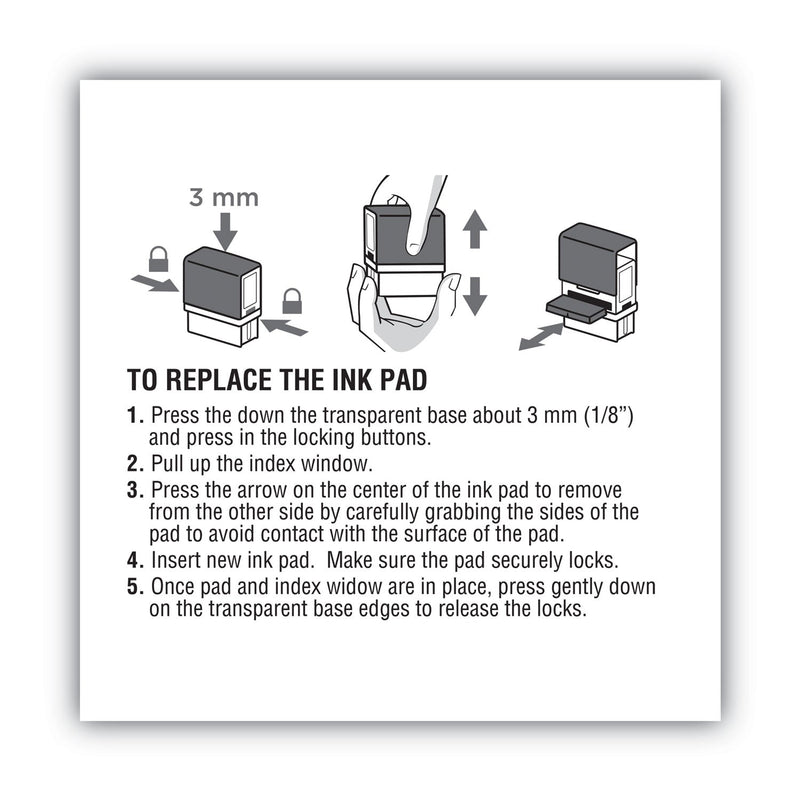 3 mm

TO REPLACE THE INK PAD

1. Press the down the transparent base about 3 mm (1/8") and press in the locking buttons.
2. Pull up the index window.
3. Press the arrow on the center of the ink pad to remove from the other side by carefully grabbing the sides of the pad to avoid contact with the surface of the pad.
4. Insert new ink pad. Make sure the pad securely locks.
5. Once pad and index widow are in place, press gently down on the transparent base edges to release the locks.