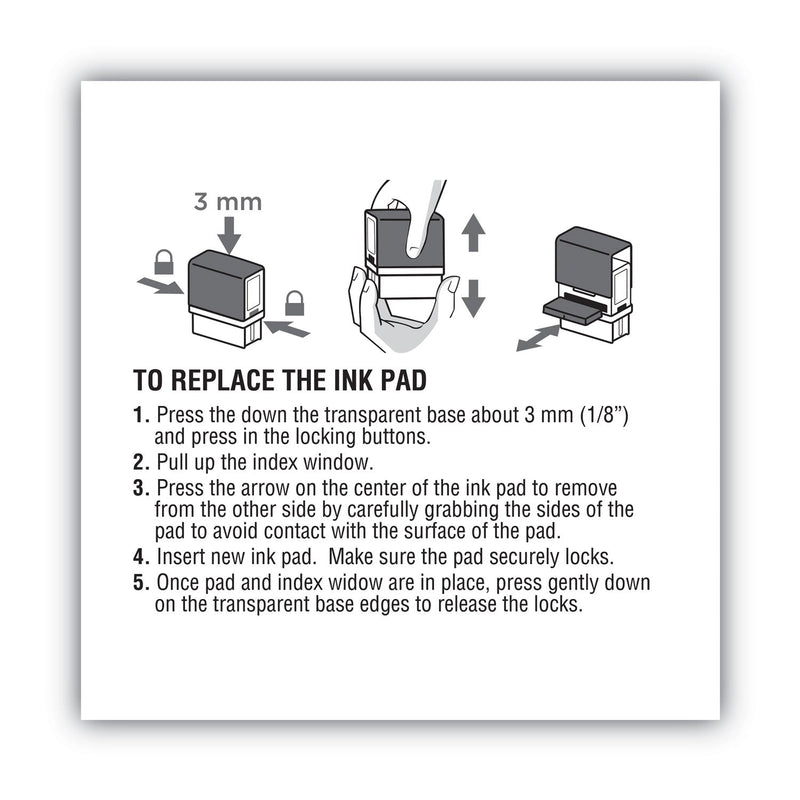 3 mm

TO REPLACE THE INK PAD

1. Press the down the transparent base about 3 mm (1/8") and press in the locking buttons.

2. Pull up the index window.

3. Press the arrow on the center of the ink pad to remove from the other side by carefully grabbing the sides of the pad to avoid contact with the surface of the pad.

4. Insert new ink pad. Make sure the pad securely locks.

5. Once pad and index widow are in place, press gently down on the transparent base edges to release the locks.