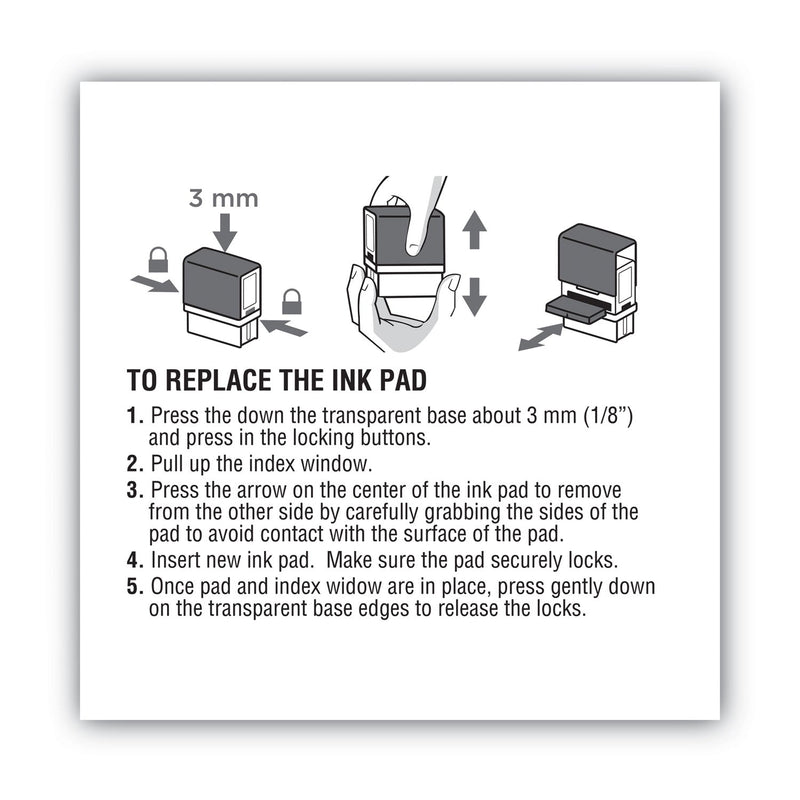 3 mm

TO REPLACE THE INK PAD

1. Press the down the transparent base about 3 mm (1/8") and press in the locking buttons.
2. Pull up the index window.
3. Press the arrow on the center of the ink pad to remove from the other side by carefully grabbing the sides of the pad to avoid contact with the surface of the pad.
4. Insert new ink pad.  Make sure the pad securely locks.
5. Once pad and index widow are in place, press gently down on the transparent base edges to release the locks.