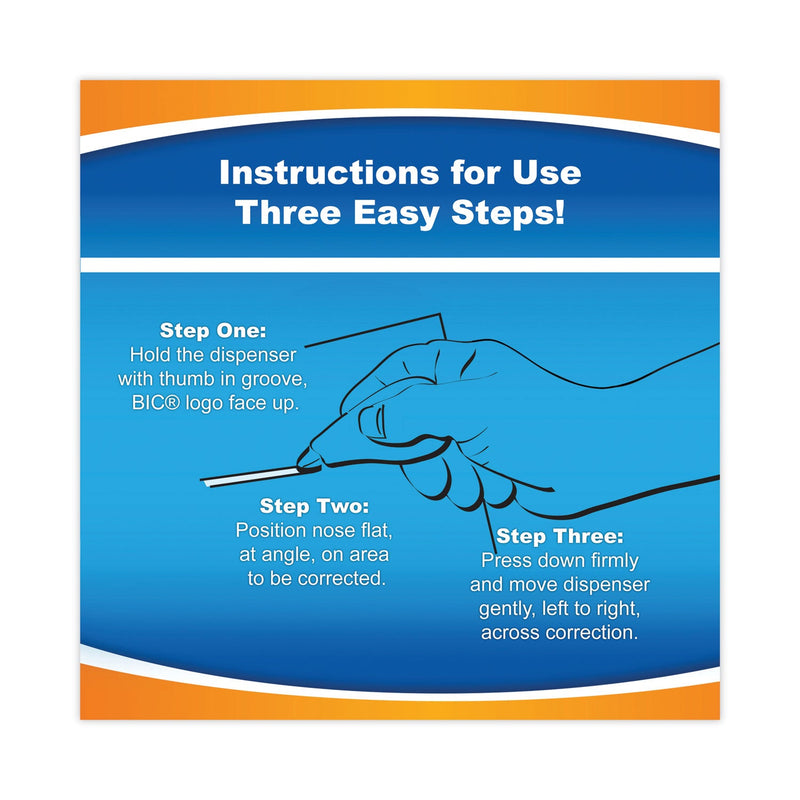 Instructions for Use
Three Easy Steps!

Step One:
Hold the dispenser with thumb in groove, BIC® logo face up.

Step Two:
Position nose flat, at angle, on area to be corrected.

Step Three:
Press down firmly and move dispenser gently, left to right, across correction.