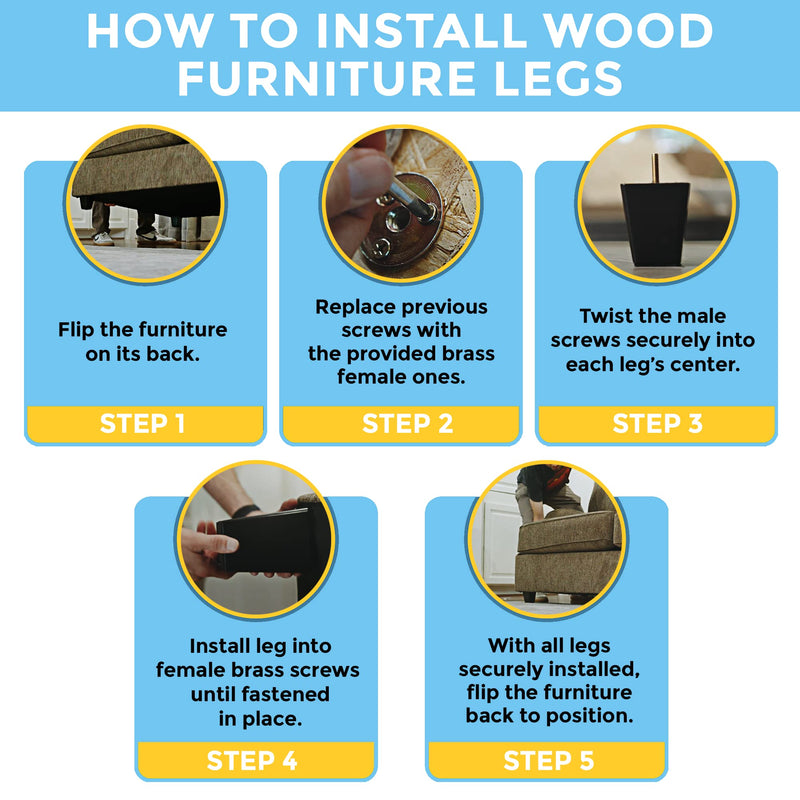 HOW TO INSTALL WOOD FURNITURE LEGS

Flip the furniture on its back.

STEP 1

Replace previous screws with the provided brass female ones.

STEP 2

Twist the male screws securely into each leg's center.

STEP 3

Install leg into female brass screws until fastened in place.

STEP 4

With all legs securely installed, flip the furniture back to position.

STEP 5