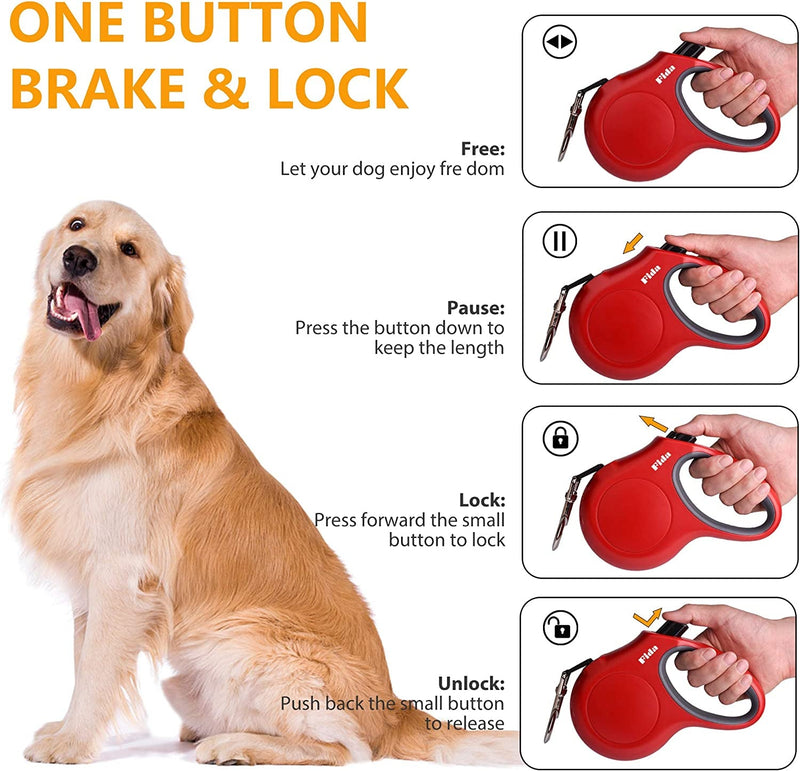 ONE BUTTON BRAKE & LOCK

Free:
Let your dog enjoy fre dom

Fida

Pause:
Press the button down to keep the length

Fida

Lock:
Press forward the small button to lock

Fida

Unlock:
Push back the small button to release

Fida