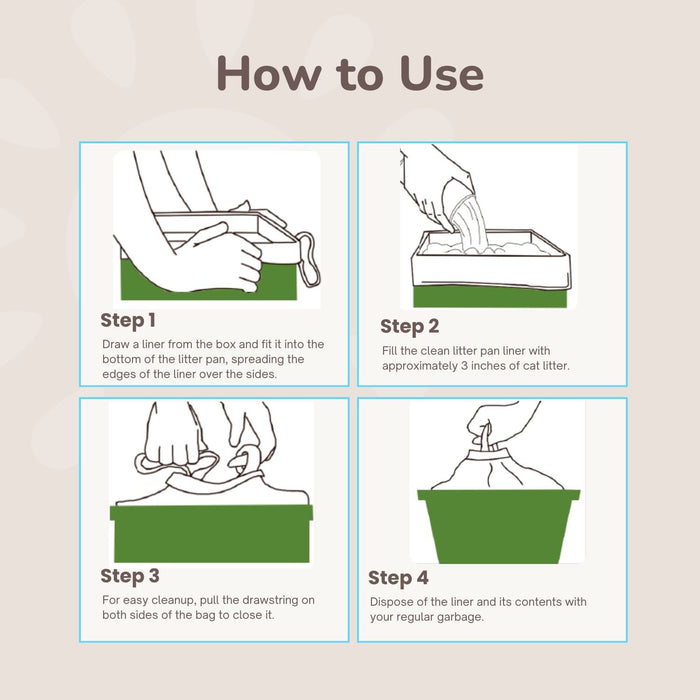 How to Use

Step 1

Draw a liner from the box and fit it into the bottom of the litter pan, spreading the edges of the liner over the sides.

Step 2

Fill the clean litter pan liner with approximately 3 inches of cat litter.

Step 3

For easy cleanup, pull the drawstring on both sides of the bag to close it.

Step 4

Dispose of the liner and its contents with your regular garbage.