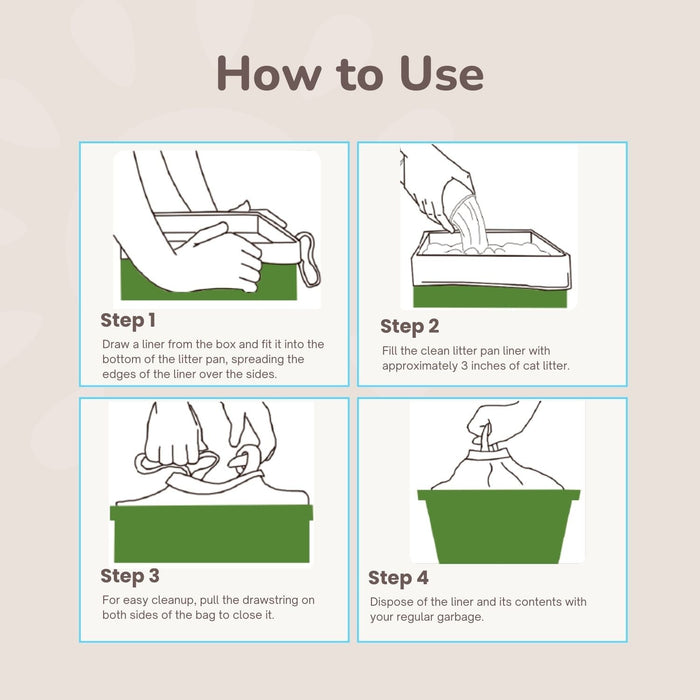 How to Use

Step 1
Draw a liner from the box and fit it into the bottom of the litter pan, spreading the edges of the liner over the sides.

Step 2
Fill the clean litter pan liner with approximately 3 inches of cat litter.

Step 3
For easy cleanup, pull the drawstring on both sides of the bag to close it.

Step 4
Dispose of the liner and its contents with your regular garbage.