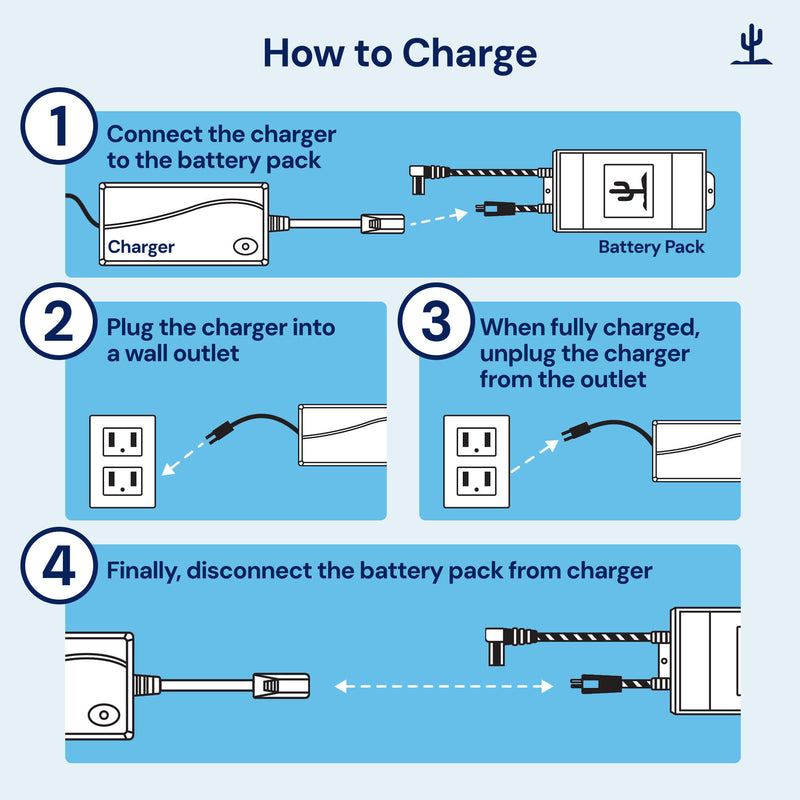 How to Charge

1 Connect the charger to the battery pack

Charger

Battery Pack

2 Plug the charger into a wall outlet

3 When fully charged, unplug the charger from the outlet

4 Finally, disconnect the battery pack from charger