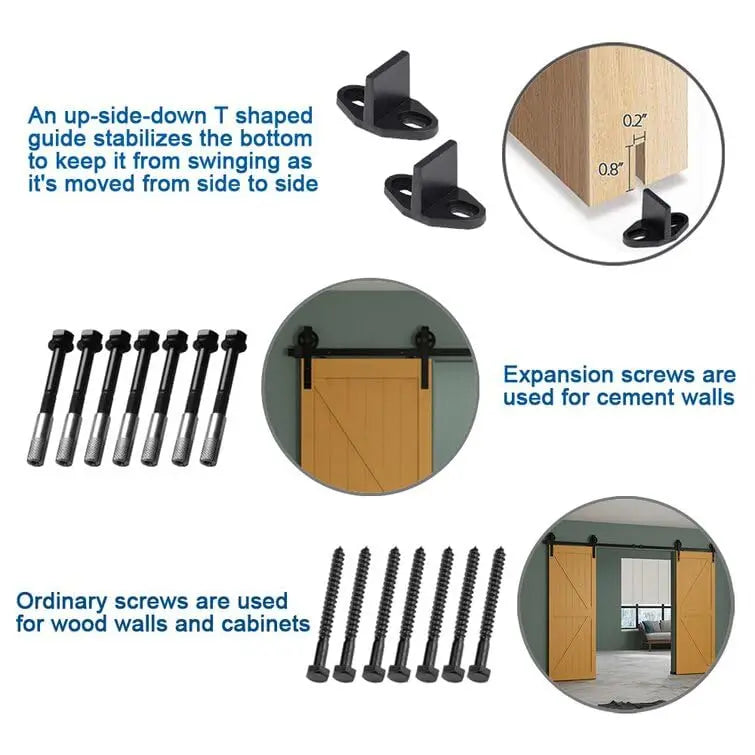 An up-side-down T shaped guide stabilizes the bottom to keep it from swinging as it's moved from side to side

0.2"

0.8"

Expansion screws are used for cement walls

Ordinary screws are used for wood walls and cabinets