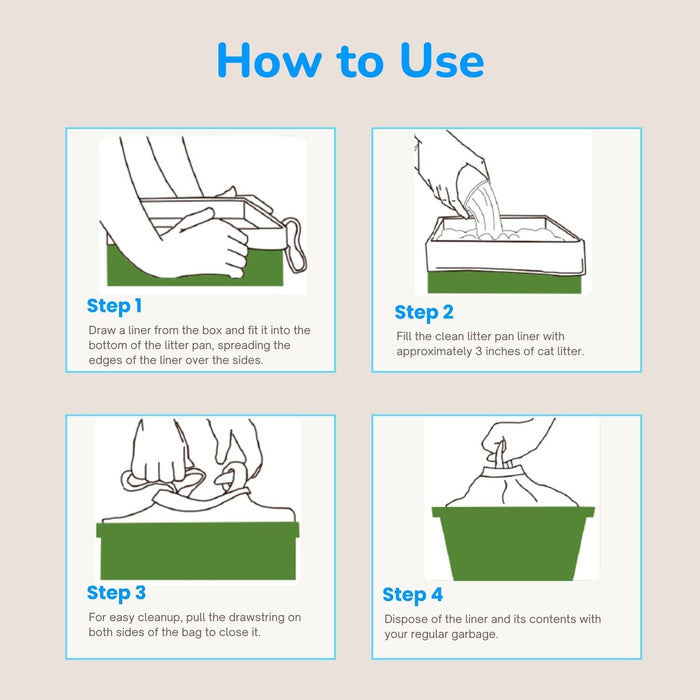 How to Use

Step 1

Draw a liner from the box and fit it into the bottom of the litter pan, spreading the edges of the liner over the sides.

Step 2

Fill the clean litter pan liner with approximately 3 inches of cat litter.

Step 3

For easy cleanup, pull the drawstring on both sides of the bag to close it.

Step 4

Dispose of the liner and its contents with your regular garbage.