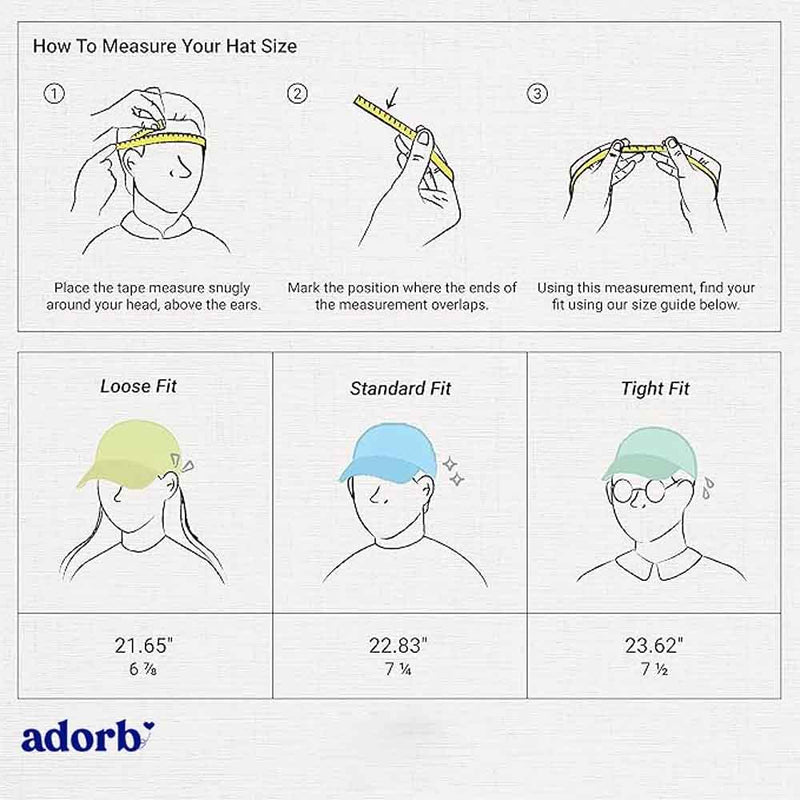 How To Measure Your Hat Size

1

Place the tape measure snugly around your head, above the ears.

2

Mark the position where the ends of the measurement overlaps.

3

Using this measurement, find your fit using our size guide below.

| Loose Fit | Standard Fit | Tight Fit |
|---|---|---|
| 21.65" 6 ⅞ | 22.83" 7 ¼ | 23.62" 7 ½ |

adorb