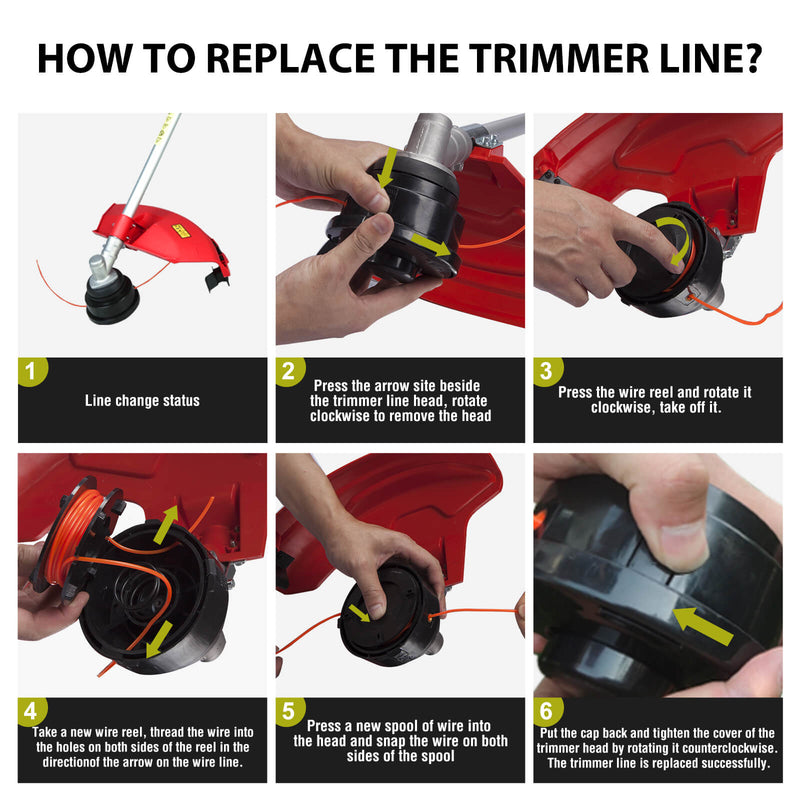 HOW TO REPLACE THE TRIMMER LINE?

1
Line change status

2
Press the arrow site beside the trimmer line head, rotate clockwise to remove the head

3
Press the wire reel and rotate it clockwise, take off it.

4
Take a new wire reel, thread the wire into the holes on both sides of the reel in the directionof the arrow on the wire line.

5
Press a new spool of wire into the head and snap the wire on both sides of the spool

6
Put the cap back and tighten the cover of the trimmer head by rotating it counterclockwise. The trimmer line is replaced successfully.