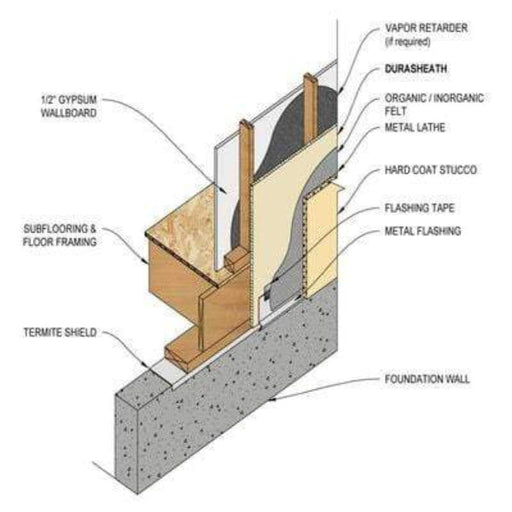 1/2" GYPSUM WALLBOARD

SUBFLOORING & FLOOR FRAMING

TERMITE SHIELD

VAPOR RETARDER (if required)

DURASHEATH

ORGANIC / INORGANIC FELT

METAL LATHE

HARD COAT STUCCO

FLASHING TAPE

METAL FLASHING

FOUNDATION WALL