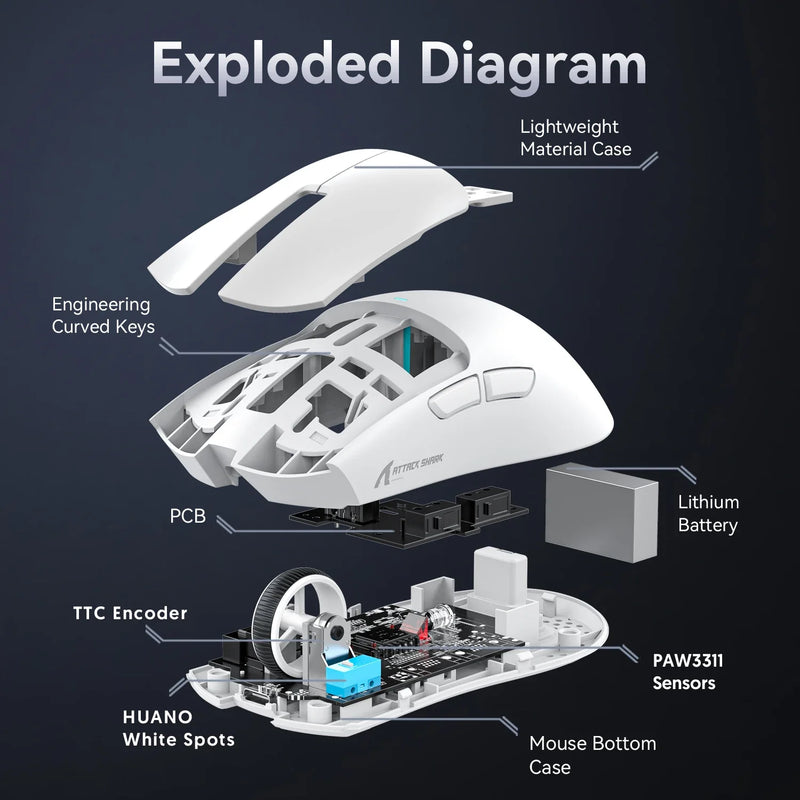 Exploded Diagram

Lightweight Material Case

Engineering Curved Keys

ATTACK SHARK

PCB

Lithium Battery

TTC Encoder

PAW3311 Sensors

HUANO White Spots

Mouse Bottom Case