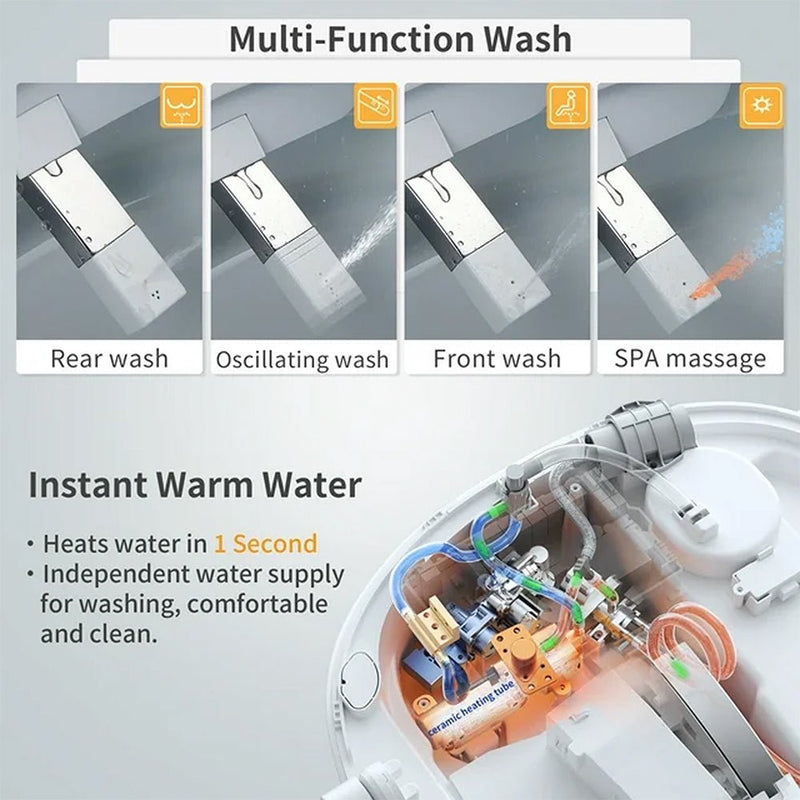 Multi-Function Wash

Rear wash

Oscillating wash

Front wash

SPA massage

Instant Warm Water

• Heats water in 1 Second
• Independent water supply for washing, comfortable and clean.

ceramic heating tube