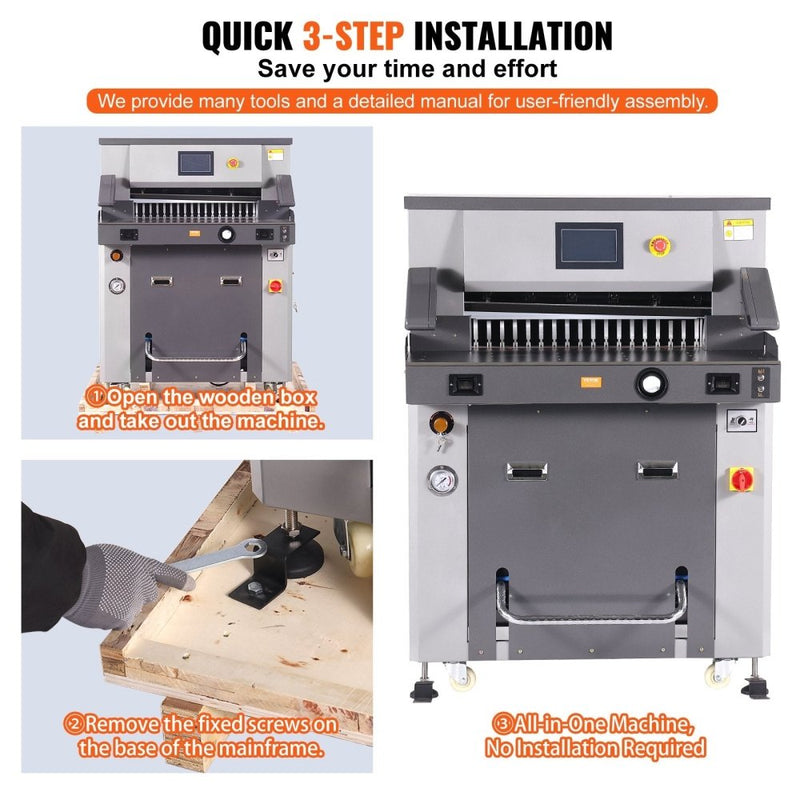 QUICK 3-STEP INSTALLATION
Save your time and effort

We provide many tools and a detailed manual for user-friendly assembly.

①Open the wooden box and take out the machine.

②Remove the fixed screws on the base of the mainframe.

③All-in-One Machine, No Installation Required