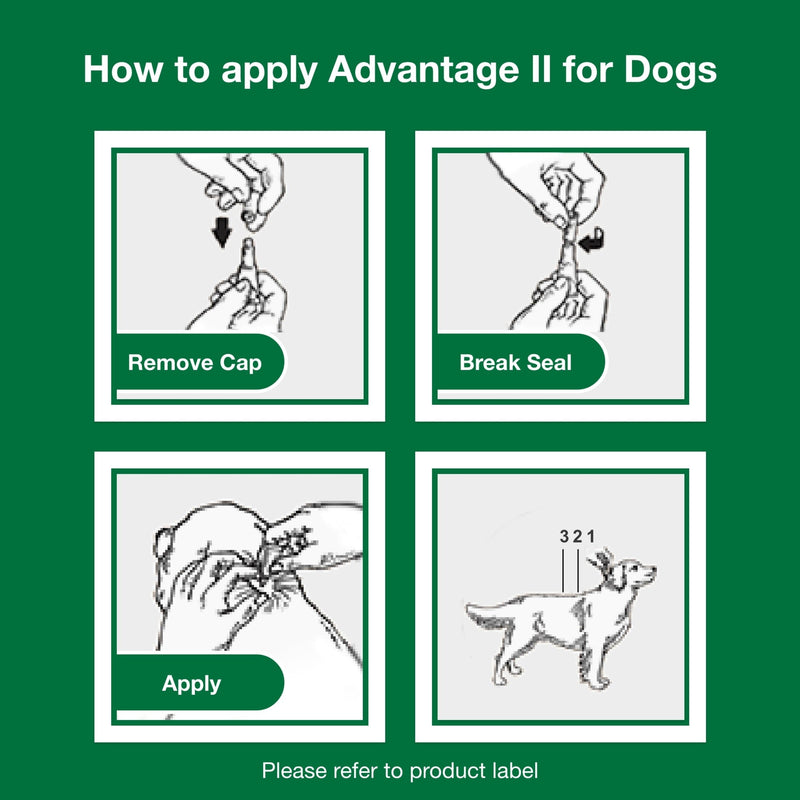 How to apply Advantage II for Dogs

Remove Cap

Break Seal

Apply

3 2 1

Please refer to product label